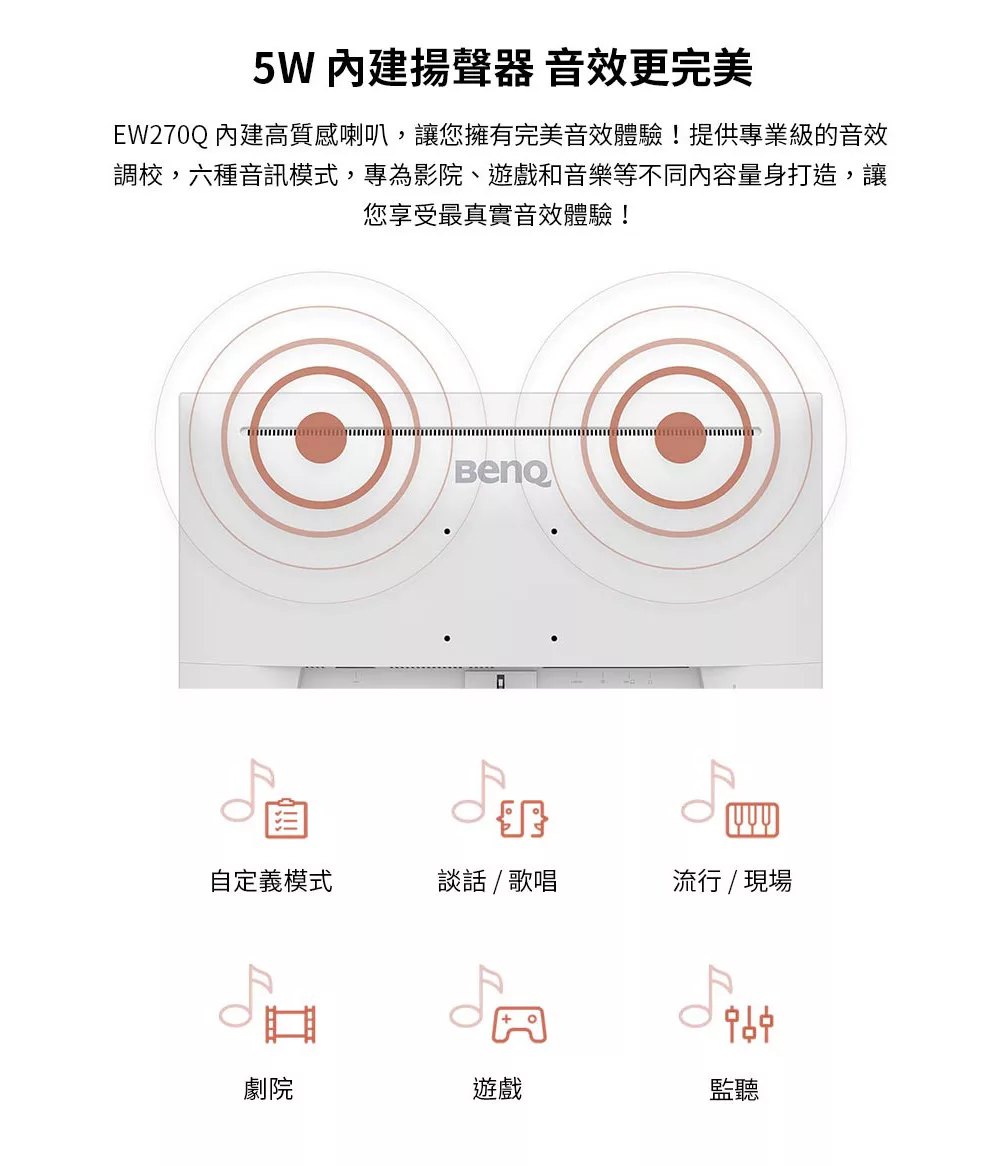 5W 內建揚聲器 音效更完美

EW270Q 內建高質感喇叭，讓您擁有完美音效體驗！提供專業級的音效調校，六種音訊模式，專為影院、遊戲和音樂等不同內容量身打造，讓您享受最真實音效體驗！

BenQ

自定義模式

談話 / 歌唱

流行 / 現場

劇院

遊戲

監聽