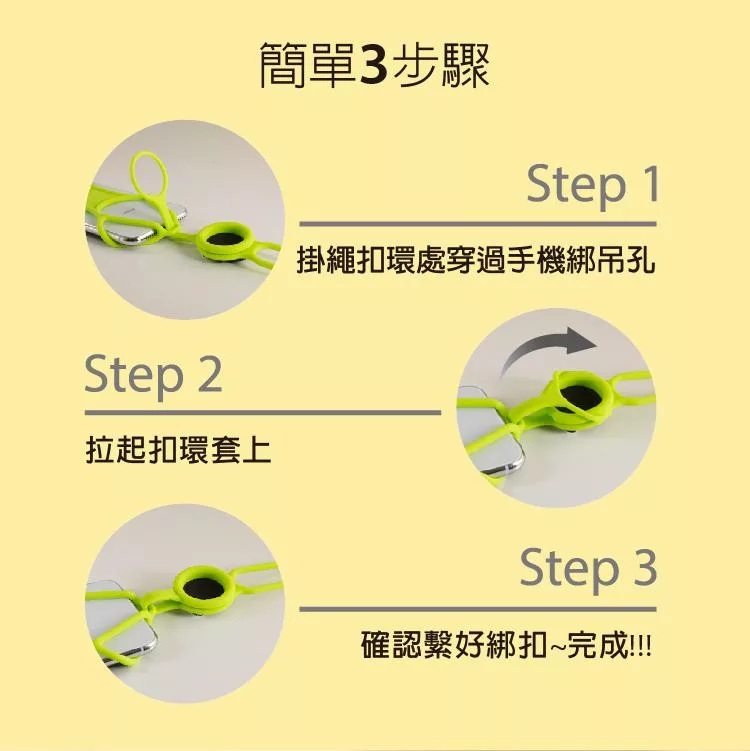 簡單3步驟

Step 1

掛繩扣環處穿過手機綁吊孔

Step 2

拉起扣環套上

Step 3

確認繫好綁扣~完成!!!