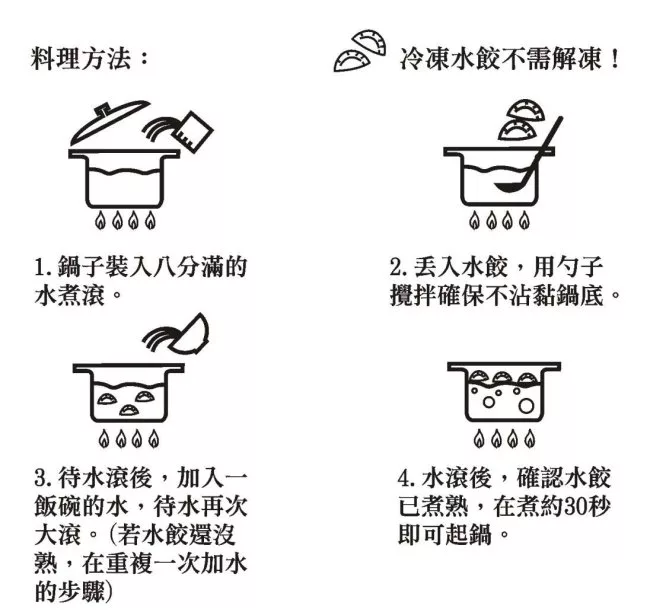 料理方法：

冷凍水餃不需解凍！

1. 鍋子裝入八分滿的水煮滾。

2. 丟入水餃，用勺子攪拌確保不沾黏鍋底。

3. 待水滾後，加入一飯碗的水，待水再次大滾。(若水餃還沒熟，在重複一次加水的步驟)

4. 水滾後，確認水餃已煮熟，在煮約30秒即可起鍋。