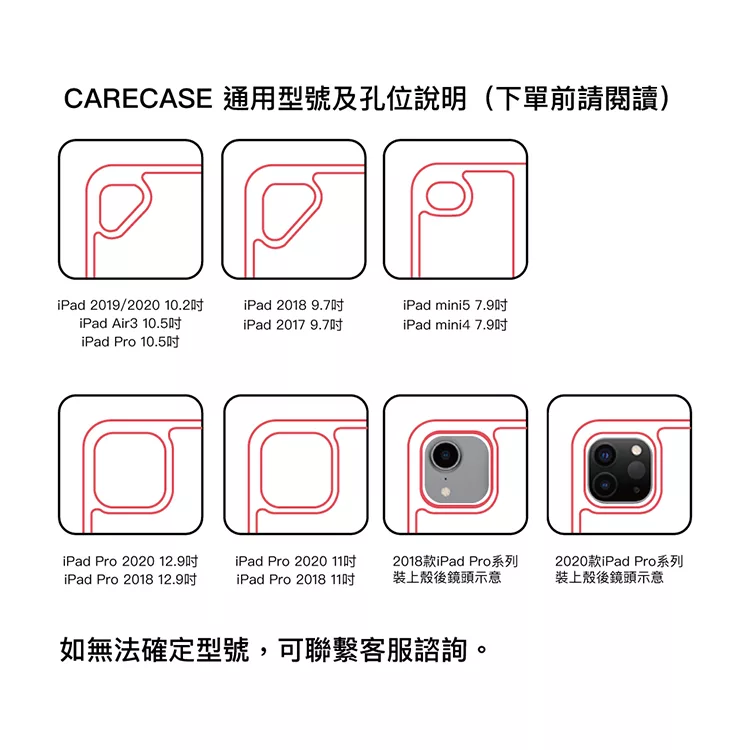 CARECASE 通用型號及孔位說明（下單前請閱讀）

iPad 2019/2020 10.2吋
iPad Air3 10.5吋
iPad Pro 10.5吋

iPad 2018 9.7吋
iPad 2017 9.7吋

iPad mini5 7.9吋
iPad mini4 7.9吋

iPad Pro 2020 12.9吋
iPad Pro 2018 12.9吋

iPad Pro 2020 11吋
iPad Pro 2018 11吋

2018款iPad Pro系列
裝上殼後鏡頭示意

2020款iPad Pro系列
裝上殼後鏡頭示意

如無法確定型號，可聯繫客服諮詢。