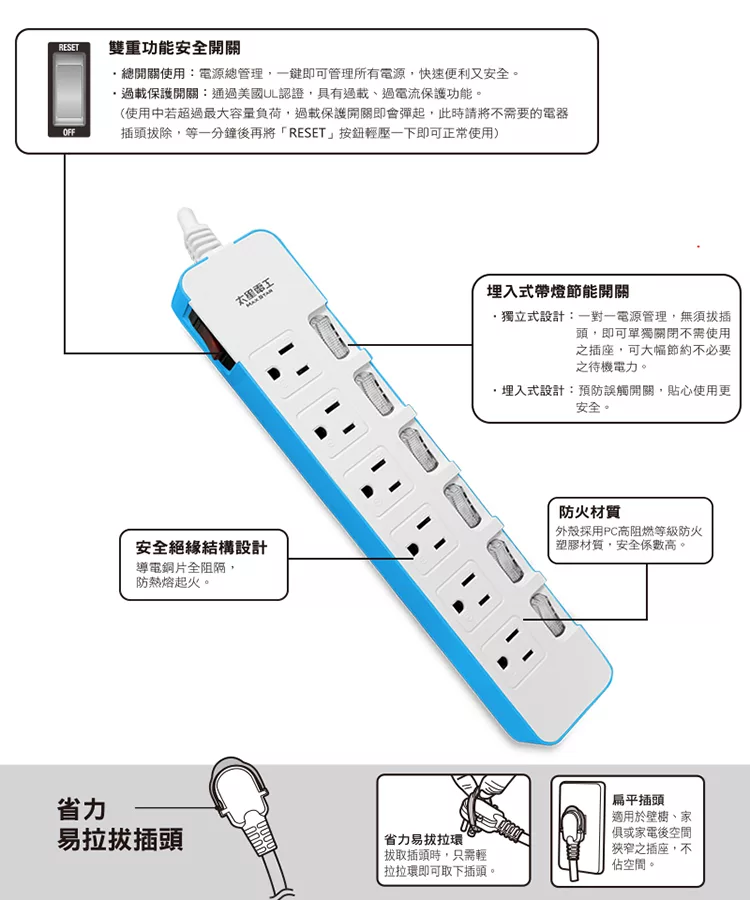 RESET

OFF

雙重功能安全開關

・總開關使用：電源總管理，一鍵即可管理所有電源，快速便利又安全。
・過載保護開關：通過美國UL認證，具有過載、過電流保護功能。
（使用中若超過最大容量負荷，過載保護開關即會彈起，此時請將不需要的電器插頭拔除，等一分鐘後再將「RESET」按鈕輕壓一下即可正常使用）

太星電工
MAX STAR

埋入式帶燈節能開關

・獨立式設計：一對一電源管理，無須拔插頭，即可單獨關閉不需使用之插座，可大幅節約不必要之待機電力。

・埋入式設計：預防誤觸開關，貼心使用更安全。

防火材質

外殼採用PC高阻燃等級防火塑膠材質，安全係數高。

安全絕緣結構設計

導電銅片全阻隔，防熱熔起火。

省力
易拉拔插頭

省力易拔拉環

拔取插頭時，只需輕拉拉環即可取下插頭。

扁平插頭

適用於壁櫥、家俱或家電後空間狹窄之插座，不佔空間。