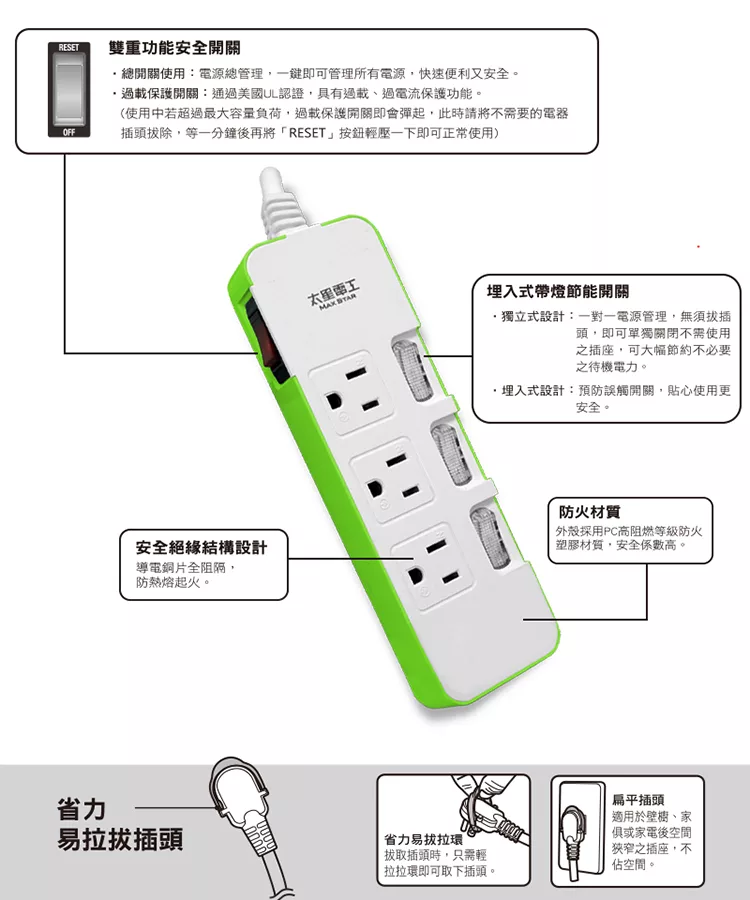 RESET
OFF

雙重功能安全開關

・總開關使用：電源總管理，一鍵即可管理所有電源，快速便利又安全。
・過載保護開關：通過美國UL認證，具有過載、過電流保護功能。
（使用中若超過最大容量負荷，過載保護開關即會彈起，此時請將不需要的電器插頭拔除，等一分鐘後再將「RESET」按鈕輕壓一下即可正常使用）

太星電工
MAX STAR

埋入式帶燈節能開關

・獨立式設計：一對一電源管理，無須拔插頭，即可單獨關閉不需使用之插座，可大幅節約不必要之待機電力。
・埋入式設計：預防誤觸開關，貼心使用更安全。

防火材質

外殼採用PC高阻燃等級防火塑膠材質，安全係數高。

安全絕緣結構設計

導電銅片全阻隔，防熱熔起火。

省力
易拉拔插頭

省力易拔拉環
拔取插頭時，只需輕拉拉環即可取下插頭。

扁平插頭
適用於壁櫥、家俱或家電後空間狹窄之插座，不佔空間。