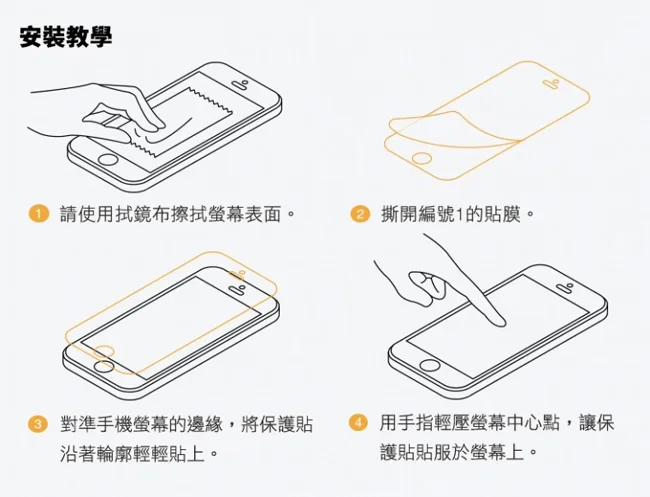 安裝教學

1 請使用拭鏡布擦拭螢幕表面。

2 撕開編號1的貼膜。

3 對準手機螢幕的邊緣，將保護貼沿著輪廓輕輕貼上。

4 用手指輕壓螢幕中心點，讓保護貼貼服於螢幕上。