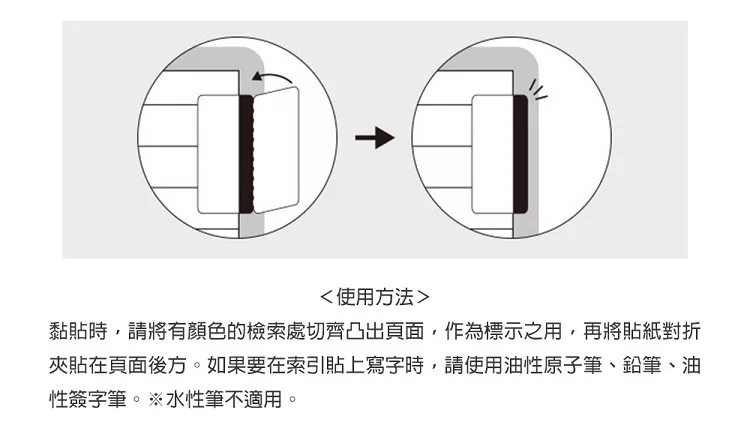 ＜使用方法＞

黏貼時，請將有顏色的檢索處切齊凸出頁面，作為標示之用，再將貼紙對折夾貼在頁面後方。如果要在索引貼上寫字時，請使用油性原子筆、鉛筆、油性簽字筆。※水性筆不適用。