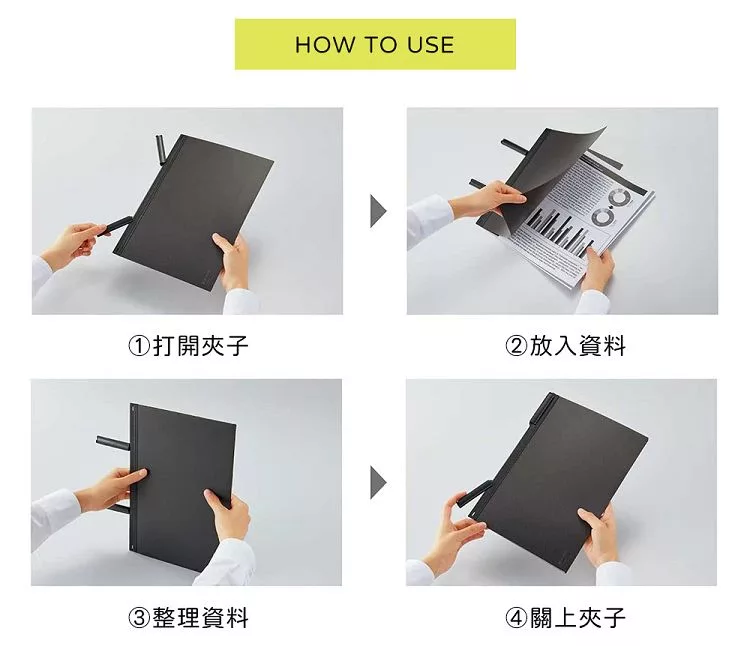 HOW TO USE

①打開夾子

②放入資料

③整理資料

④關上夾子