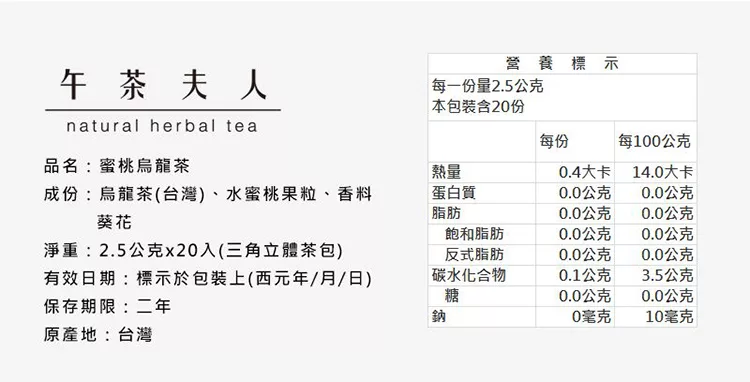 午茶夫人

natural herbal tea

品名：蜜桃烏龍茶

成份：烏龍茶(台灣)、水蜜桃果粒、香料葵花

淨重：2.5公克x20入(三角立體茶包)

有效日期：標示於包裝上(西元年/月/日)

保存期限：二年

原產地：台灣

營養標示

每一份量2.5公克
本包裝含20份

|  | 每份 | 每100公克 |
|---|---|---|
| 熱量 | 0.4大卡 | 14.0大卡 |
| 蛋白質 | 0.0公克 | 0.0公克 |
| 脂肪 | 0.0公克 | 0.0公克 |
| 飽和脂肪 | 0.0公克 | 0.0公克 |
| 反式脂肪 | 0.0公克 | 0.0公克 |
| 碳水化合物 | 0.1公克 | 3.5公克 |
| 糖 | 0.0公克 | 0.0公克 |
| 鈉 | 0毫克 | 10毫克 |