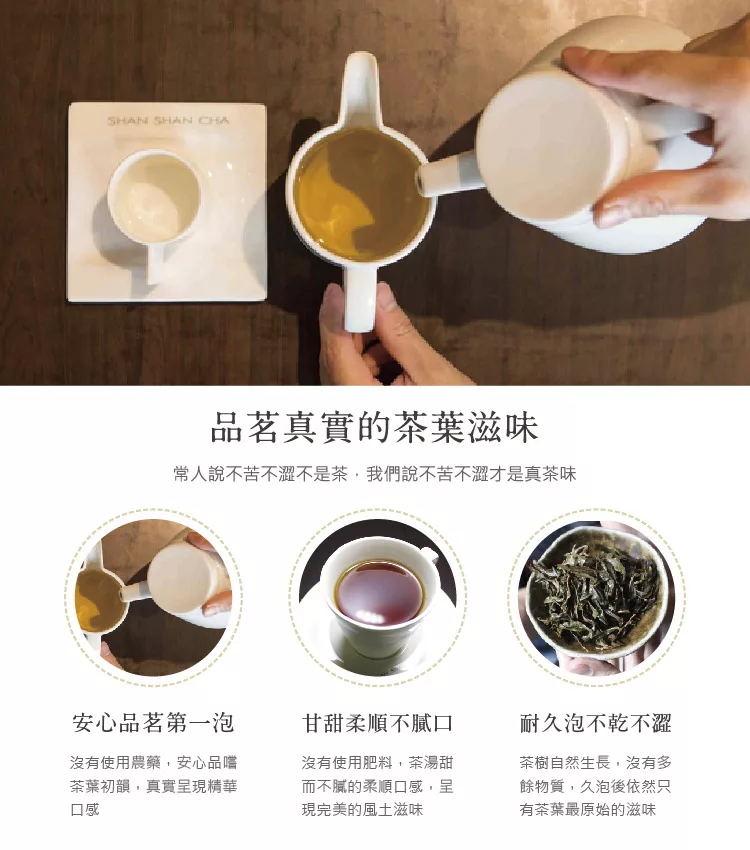 SHAN SHAN CHA

品茗真實的茶葉滋味

常人說不苦不澀不是茶，我們說不苦不澀才是真茶味

安心品茗第一泡

沒有使用農藥，安心品嚐茶葉初韻，真實呈現精華口感

甘甜柔順不膩口

沒有使用肥料，茶湯甜而不膩的柔順口感，呈現完美的風土滋味

耐久泡不乾不澀

茶樹自然生長，沒有多餘物質，久泡後依然只有茶葉最原始的滋味