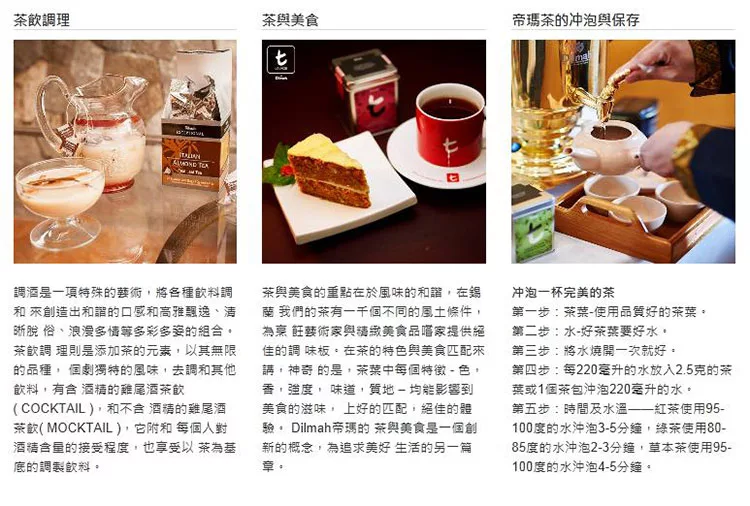 茶飲調理

ITALIAN ALMOND TEA

調酒是一項特殊的藝術，將各種飲料調和 來創造出和諧的口感和高雅飄逸、清晰脫 俗、浪漫多情等多彩多姿的組合。茶飲調 理則是添加茶的元素，以其無限的品種， 個劇獨特的風味，去調和其他飲料，有含 酒精的雞尾酒茶飲 ( COCKTAIL )，和不含 酒精的雞尾酒茶飲( MOCKTAIL )，它附和 每個人對酒精含量的接受程度，也享受以 茶為基底的調製飲料。

茶與美食

茶與美食的重點在於風味的和諧，在錫蘭 我們的茶有一千個不同的風土條件，為烹 飪藝術家與精緻美食品嚐家提供絕佳的調 味板。在茶的特色與美食匹配來講，神奇 的是，茶葉中每個特徵 - 色，香，強度， 味道，質地 – 均能影響到美食的滋味， 上好的匹配，絕佳的體驗。 Dilmah帝瑪的 茶與美食是一個創新的概念，為追求美好 生活的另一篇章。

帝瑪茶的沖泡與保存

沖泡一杯完美的茶
第一步：茶葉-使用品質好的茶葉。
第二步：水-好茶葉要好水。
第三步：將水燒開一次就好。
第四步：每220毫升的水放入2.5克的茶葉或1個茶包沖泡220毫升的水。
第五步：時間及水溫——紅茶使用95-100度的水沖泡3-5分鐘，綠茶使用80-85度的水沖泡2-3分鐘，草本茶使用95-100度的水沖泡4-5分鐘。