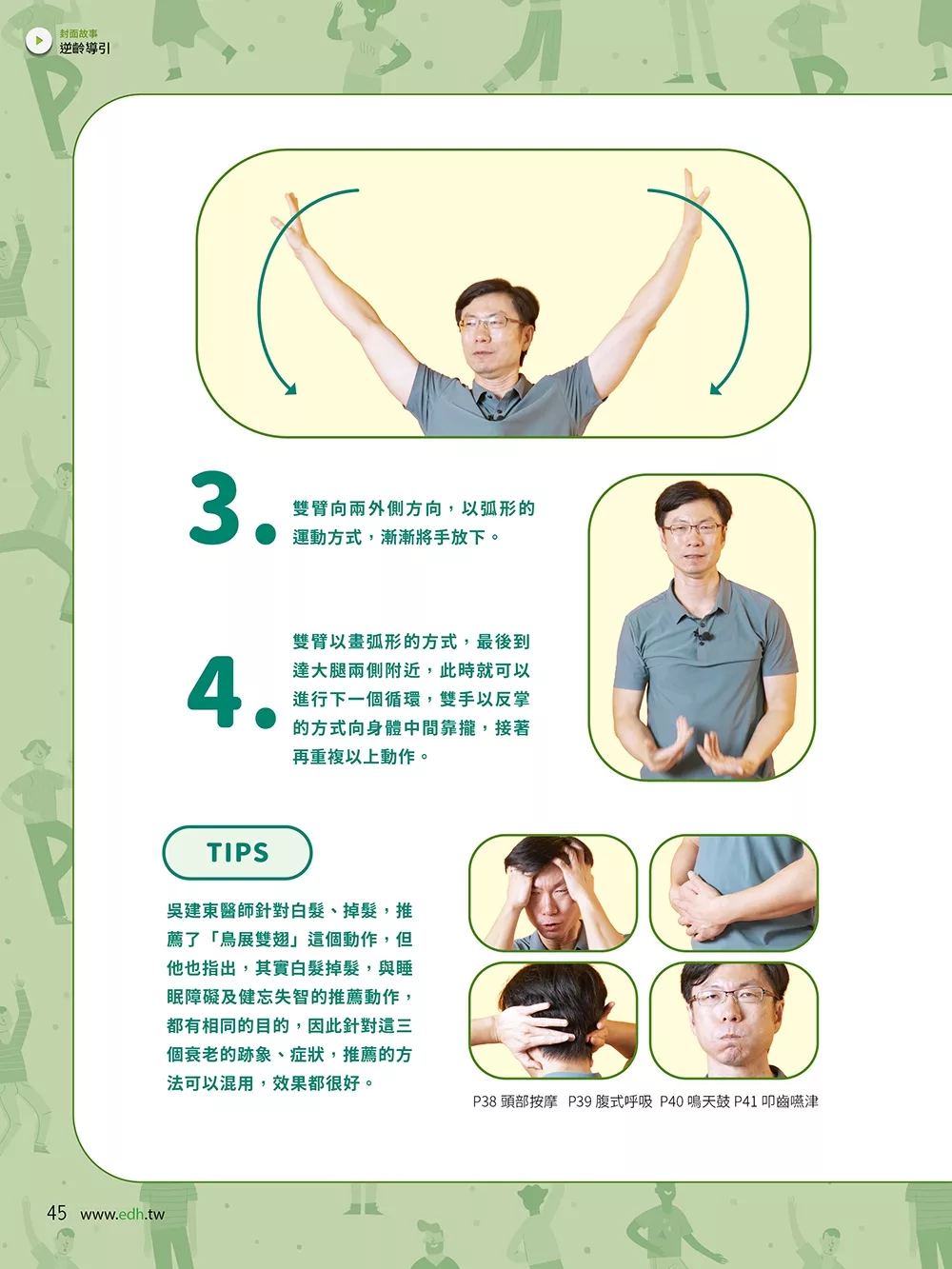 封面故事
逆齡導引

3.
雙臂向兩外側方向，以弧形的運動方式，漸漸將手放下。

4.
雙臂以畫弧形的方式，最後到達大腿兩側附近，此時就可以進行下一個循環，雙手以反掌的方式向身體中間靠攏，接著再重複以上動作。

TIPS

吳建東醫師針對白髮、掉髮，推薦了「鳥展雙翅」這個動作，但他也指出，其實白髮掉髮，與睡眠障礙及健忘失智的推薦動作，都有相同的目的，因此針對這三個衰老的跡象、症狀，推薦的方法可以混用，效果都很好。

P38 頭部按摩 P39 腹式呼吸 P40 鳴天鼓 P41 叩齒嚥津

45 www.edh.tw