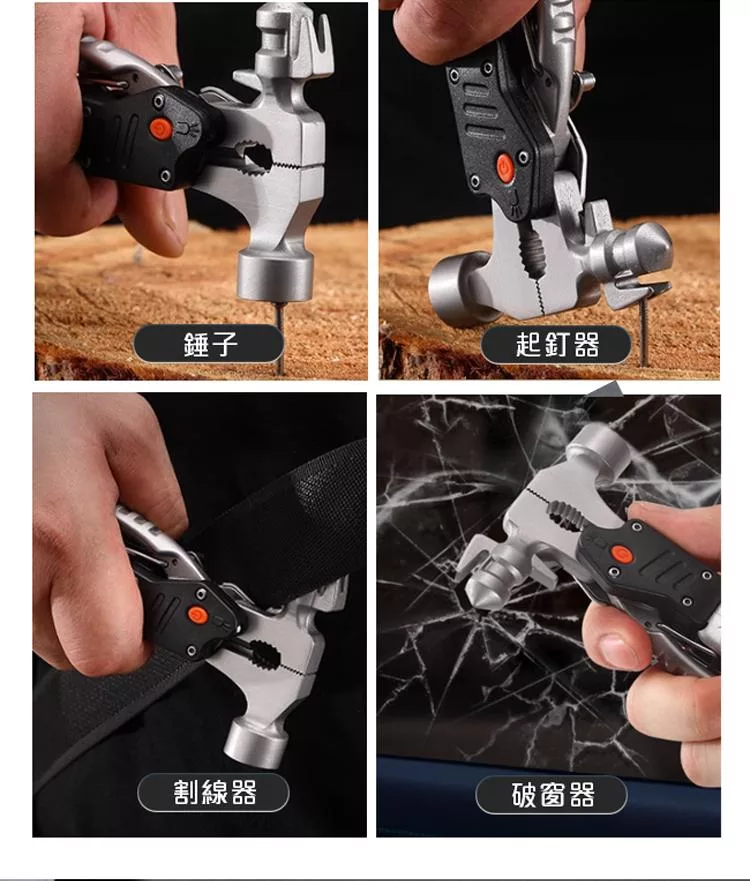 錘子

起釘器

割線器

破窗器