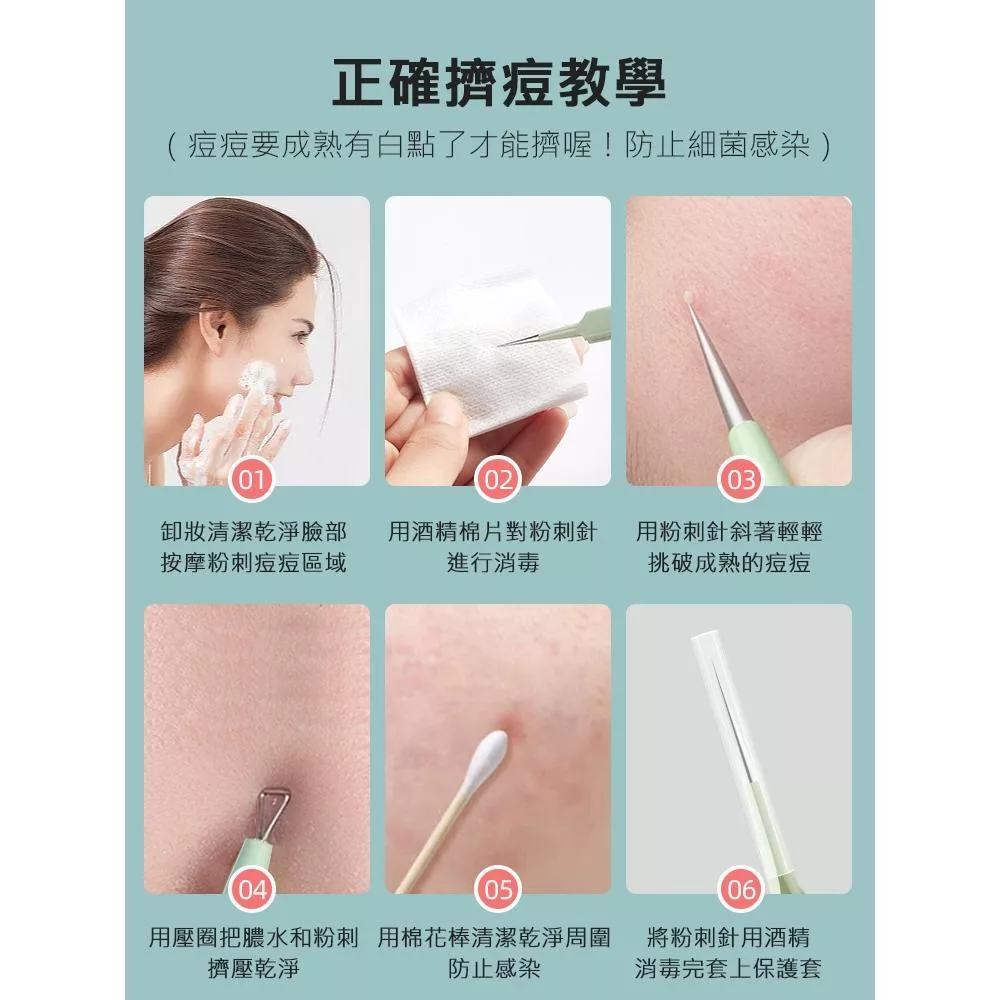 正確擠痘教學

（痘痘要成熟有白點了才能擠喔！防止細菌感染）

01
卸妝清潔乾淨臉部
按摩粉刺痘痘區域

02
用酒精棉片對粉刺針
進行消毒

03
用粉刺針斜著輕輕
挑破成熟的痘痘

04
用壓圈把膿水和粉刺
擠壓乾淨

05
用棉花棒清潔乾淨周圍
防止感染

06
將粉刺針用酒精
消毒完套上保護套