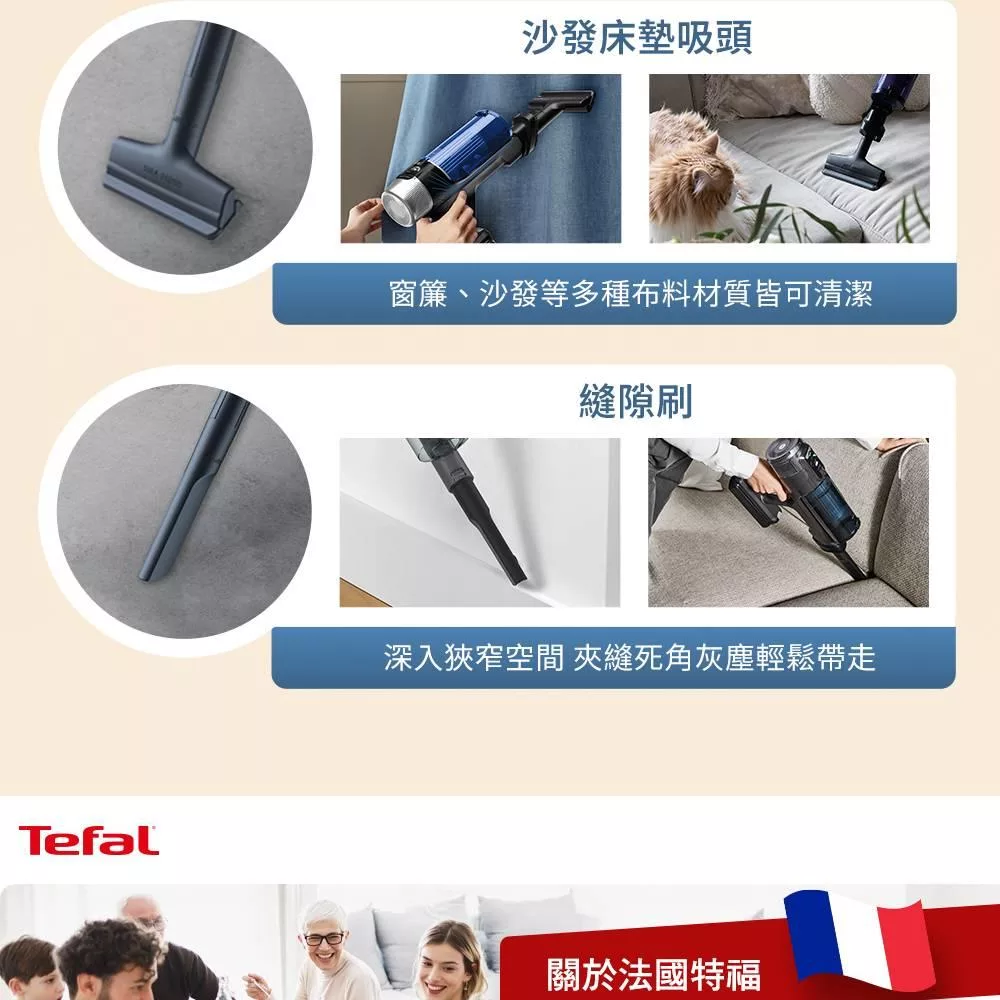 沙發床墊吸頭

窗簾、沙發等多種布料材質皆可清潔

縫隙刷

深入狹窄空間 夾縫死角灰塵輕鬆帶走

Tefal

關於法國特福