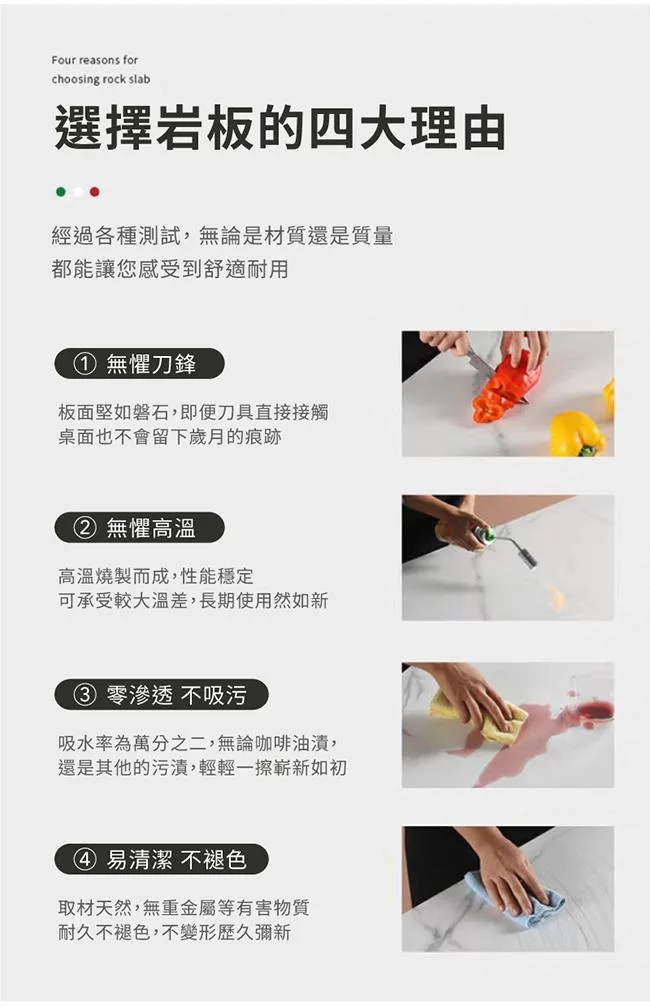 Four reasons for choosing rock slab

選擇岩板的四大理由

經過各種測試，無論是材質還是質量
都能讓您感受到舒適耐用

① 無懼刀鋒

板面堅如磐石，即便刀具直接接觸
桌面也不會留下歲月的痕跡

② 無懼高溫

高溫燒製而成，性能穩定
可承受較大溫差，長期使用然如新

③ 零滲透 不吸污

吸水率為萬分之二，無論咖啡油漬，
還是其他的污漬，輕輕一擦嶄新如初

④ 易清潔 不褪色

取材天然，無重金屬等有害物質
耐久不褪色，不變形歷久彌新