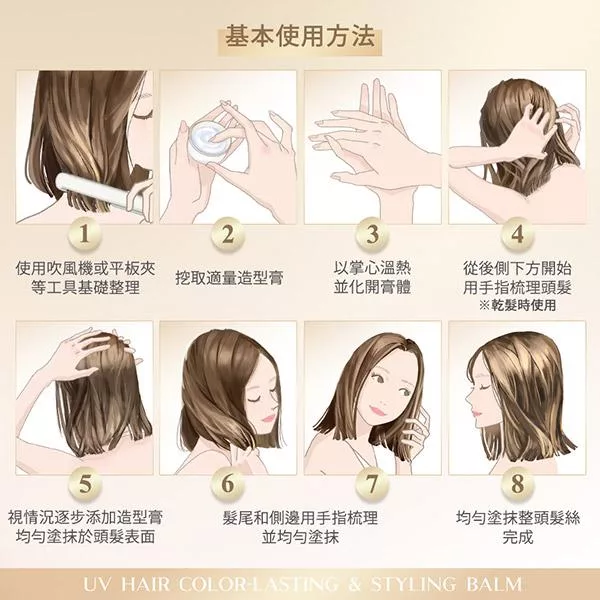 基本使用方法

1
使用吹風機或平板夾等工具基礎整理

2
挖取適量造型膏

3
以掌心溫熱並化開膏體

4
從後側下方開始用手指梳理頭髮
※乾髮時使用

5
視情況逐步添加造型膏均勻塗抹於頭髮表面

6

7
髮尾和側邊用手指梳理並均勻塗抹

8
均勻塗抹整頭髮絲完成

UV HAIR COLOR-LASTING & STYLING BALM