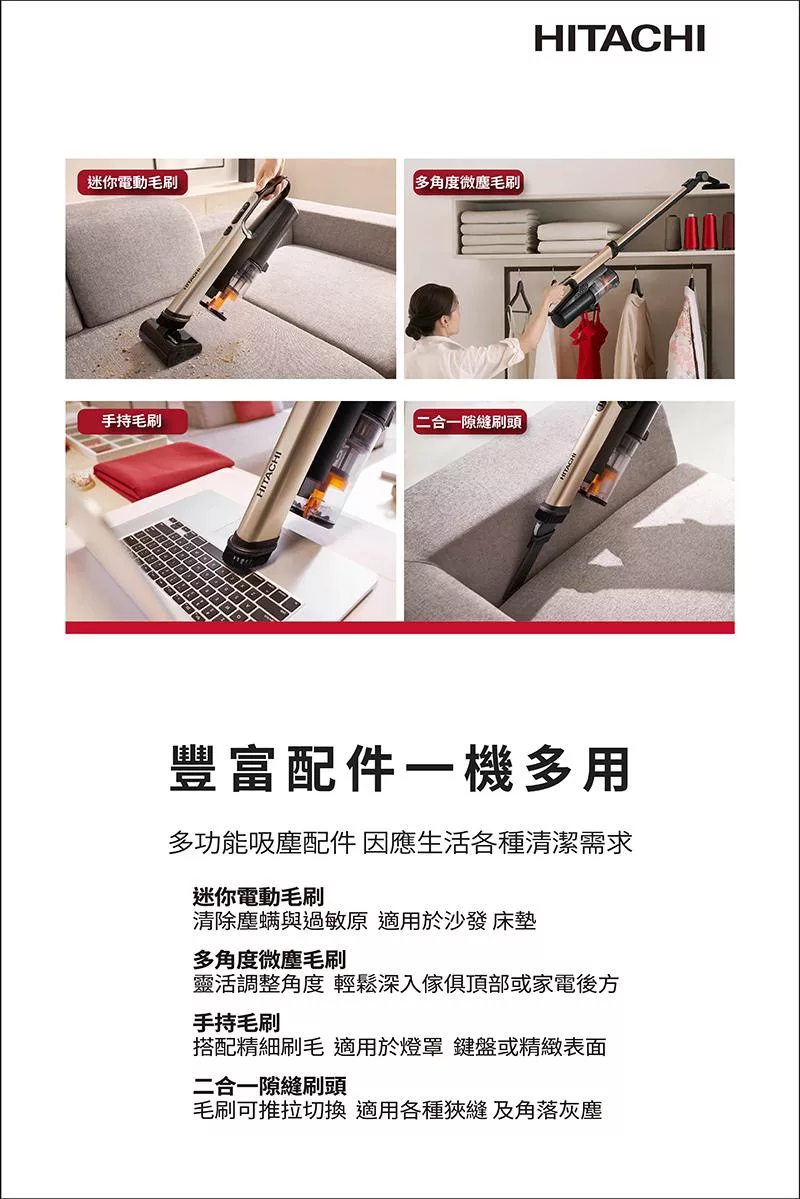 HITACHI

迷你電動毛刷

多角度微塵毛刷

手持毛刷

HITACHI

二合一隙縫刷頭

HITACHI

豐富配件一機多用

多功能吸塵配件 因應生活各種清潔需求

迷你電動毛刷
清除塵蟎與過敏原 適用於沙發 床墊

多角度微塵毛刷
靈活調整角度 輕鬆深入傢俱頂部或家電後方

手持毛刷
搭配精細刷毛 適用於燈罩 鍵盤或精緻表面

二合一隙縫刷頭
毛刷可推拉切換 適用各種狹縫 及角落灰塵