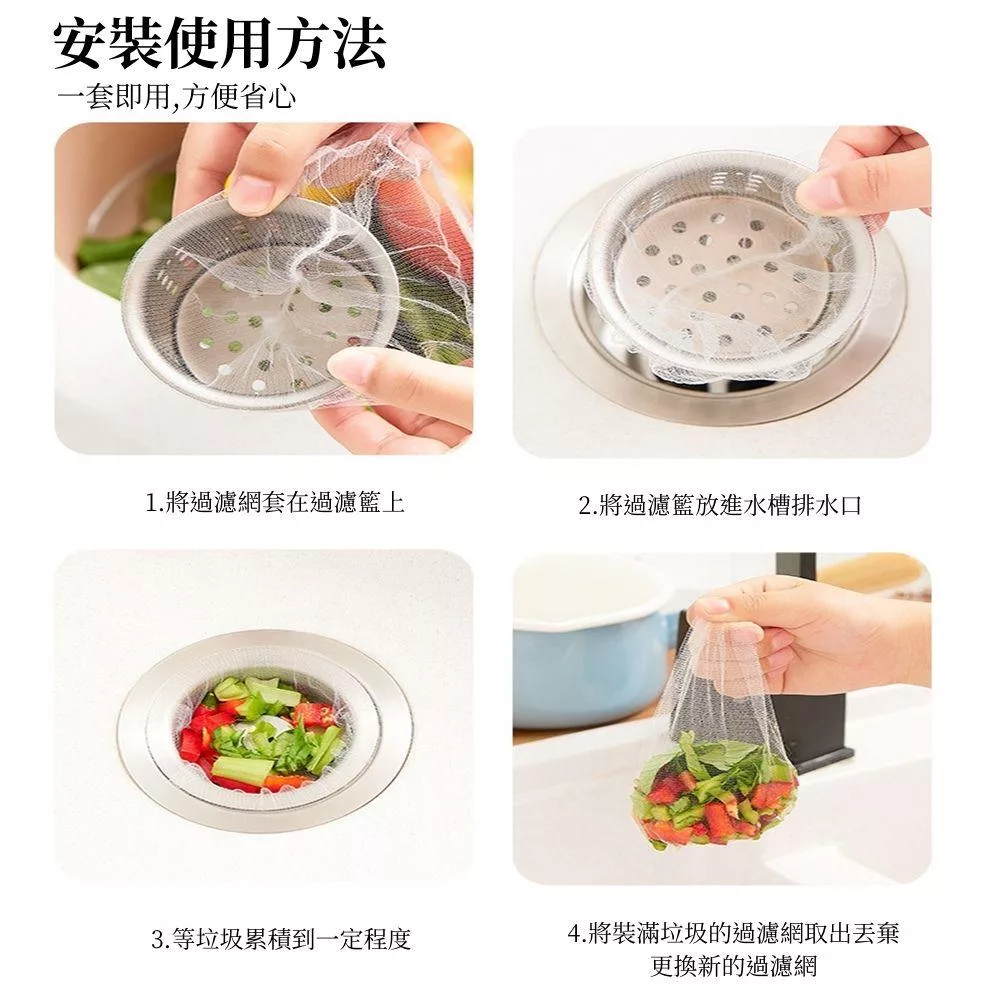 安裝使用方法
一套即用,方便省心

1.將過濾網套在過濾籃上

2.將過濾籃放進水槽排水口

3.等垃圾累積到一定程度

4.將裝滿垃圾的過濾網取出丟棄 更換新的過濾網