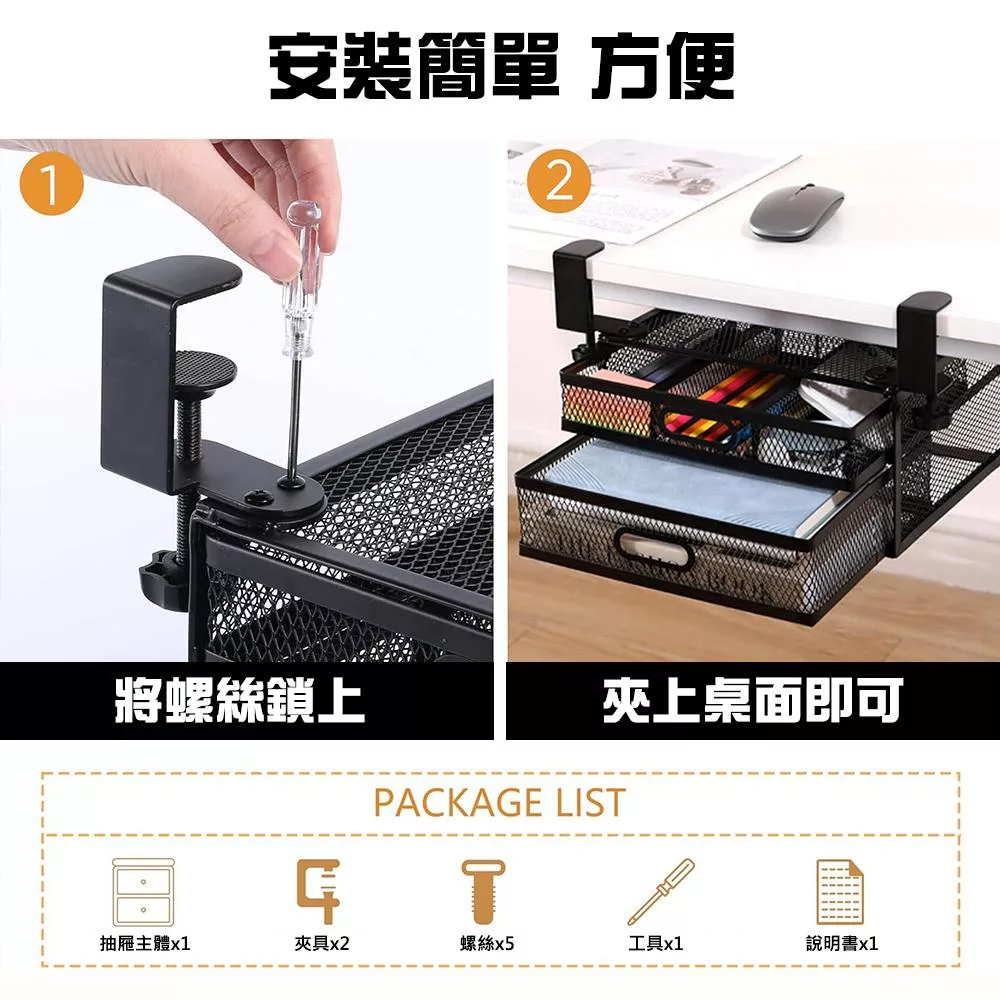 安裝簡單 方便

1

2

將螺絲鎖上

夾上桌面即可

PACKAGE LIST

抽屜主體x1

夾具x2

螺絲x5

工具x1

說明書x1