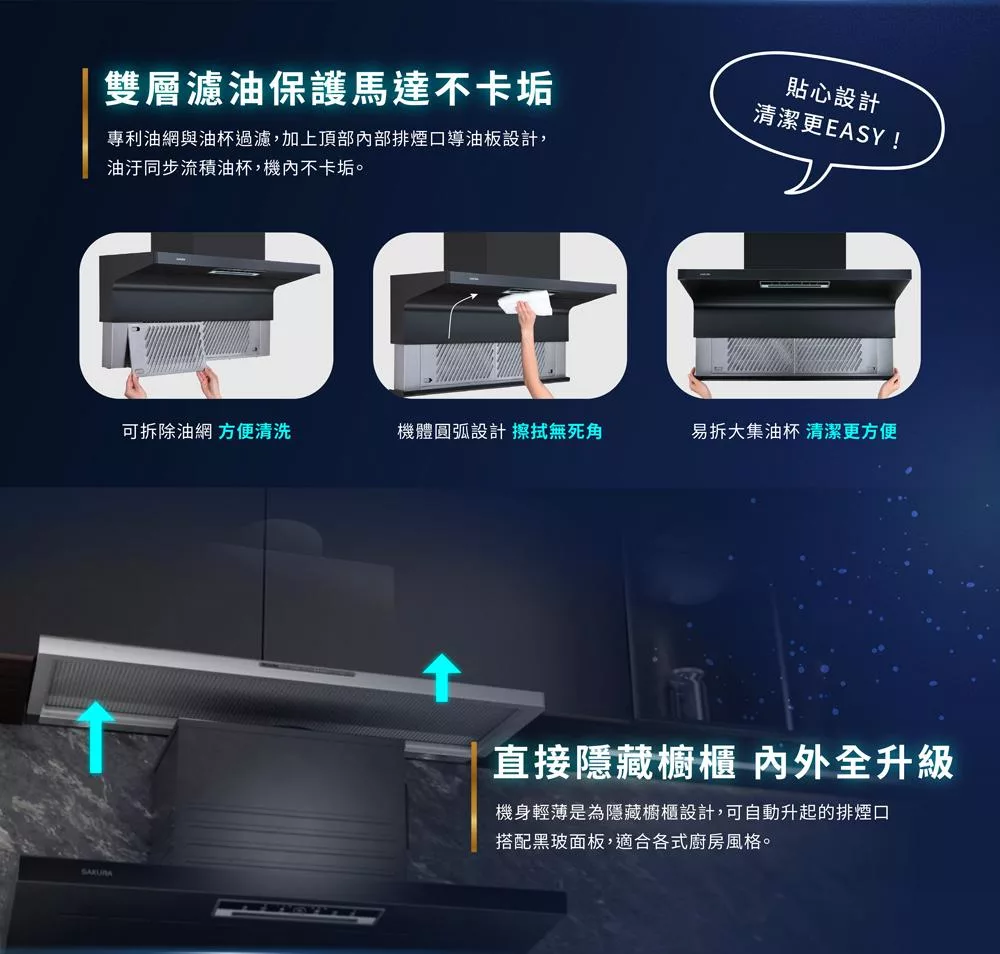 雙層濾油保護馬達不卡垢

專利油網與油杯過濾，加上頂部內部排煙口導油板設計，油汙同步流積油杯，機內不卡垢。

貼心設計
清潔更EASY！

可拆除油網 方便清洗

機體圓弧設計 擦拭無死角

易拆大集油杯 清潔更方便

直接隱藏櫥櫃 內外全升級

機身輕薄是為隱藏櫥櫃設計，可自動升起的排煙口搭配黑玻面板，適合各式廚房風格。

SAKURA