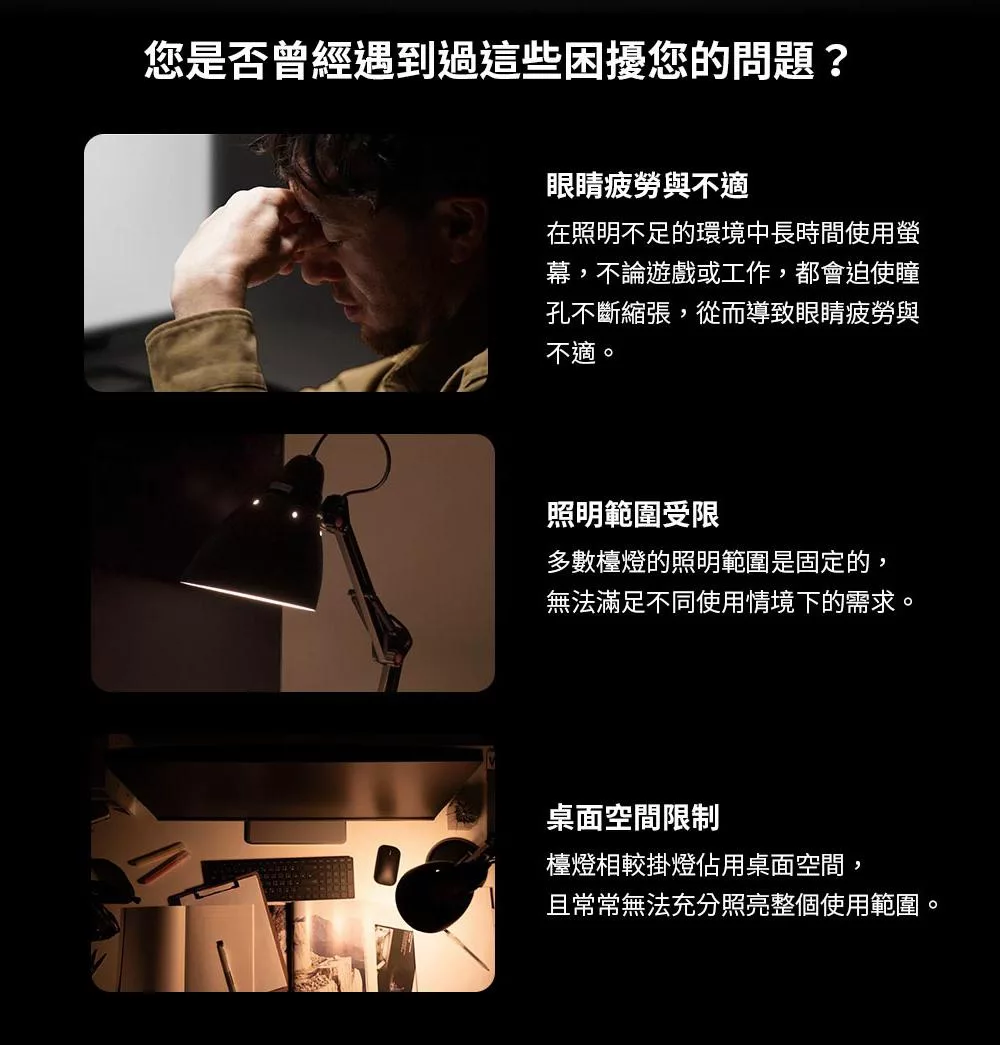 您是否曾經遇到過這些困擾您的問題？

眼睛疲勞與不適

在照明不足的環境中長時間使用螢幕，不論遊戲或工作，都會迫使瞳孔不斷縮張，從而導致眼睛疲勞與不適。

照明範圍受限

多數檯燈的照明範圍是固定的，無法滿足不同使用情境下的需求。

桌面空間限制

檯燈相較掛燈佔用桌面空間，且常常無法充分照亮整個使用範圍。