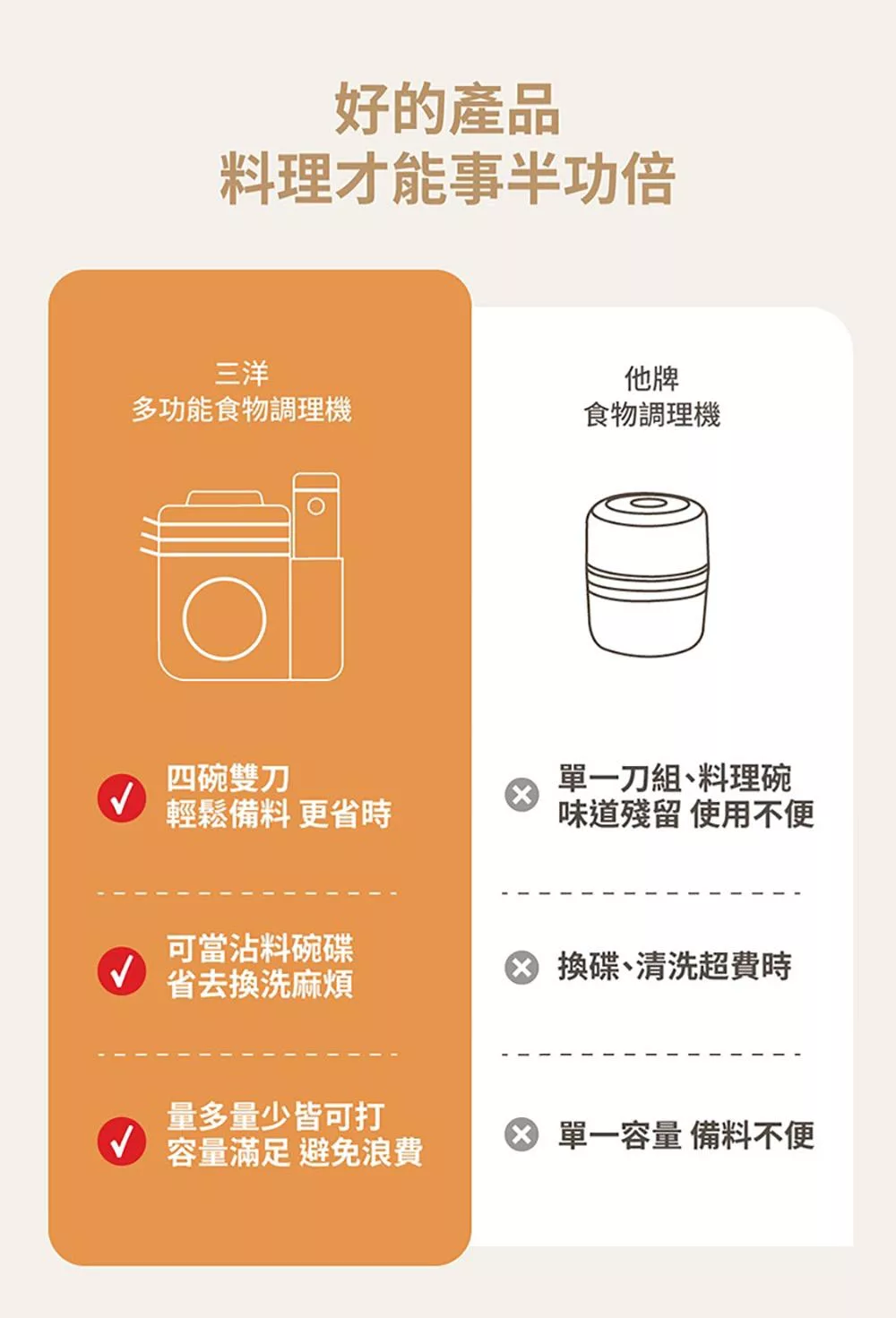 好的產品
料理才能事半功倍

三洋
多功能食物調理機

四碗雙刀
輕鬆備料 更省時

可當沾料碗碟
省去換洗麻煩

量多量少皆可打
容量滿足 避免浪費

他牌
食物調理機

單一刀組、料理碗
味道殘留 使用不便

換碟、清洗超費時

單一容量 備料不便