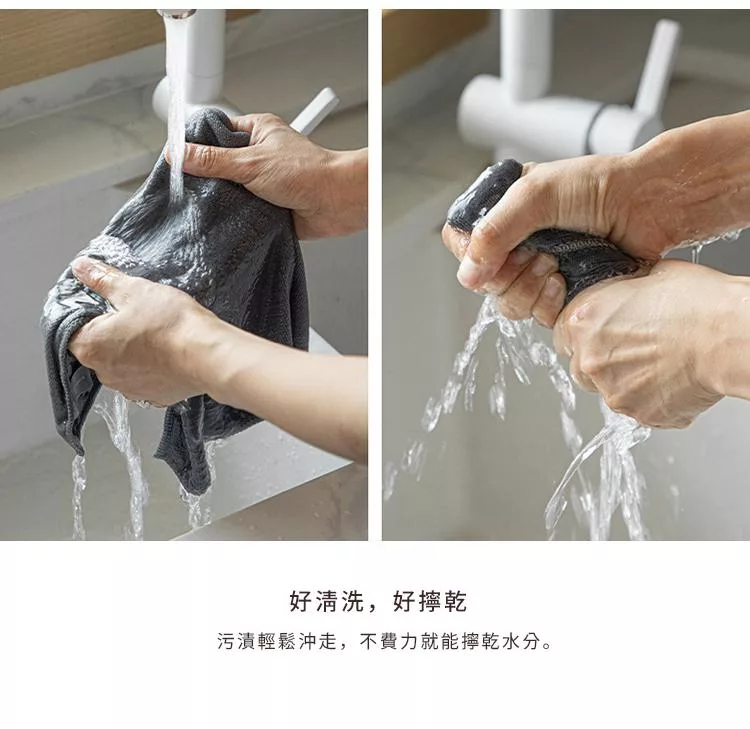 好清洗，好擰乾

污漬輕鬆沖走，不費力就能擰乾水分。