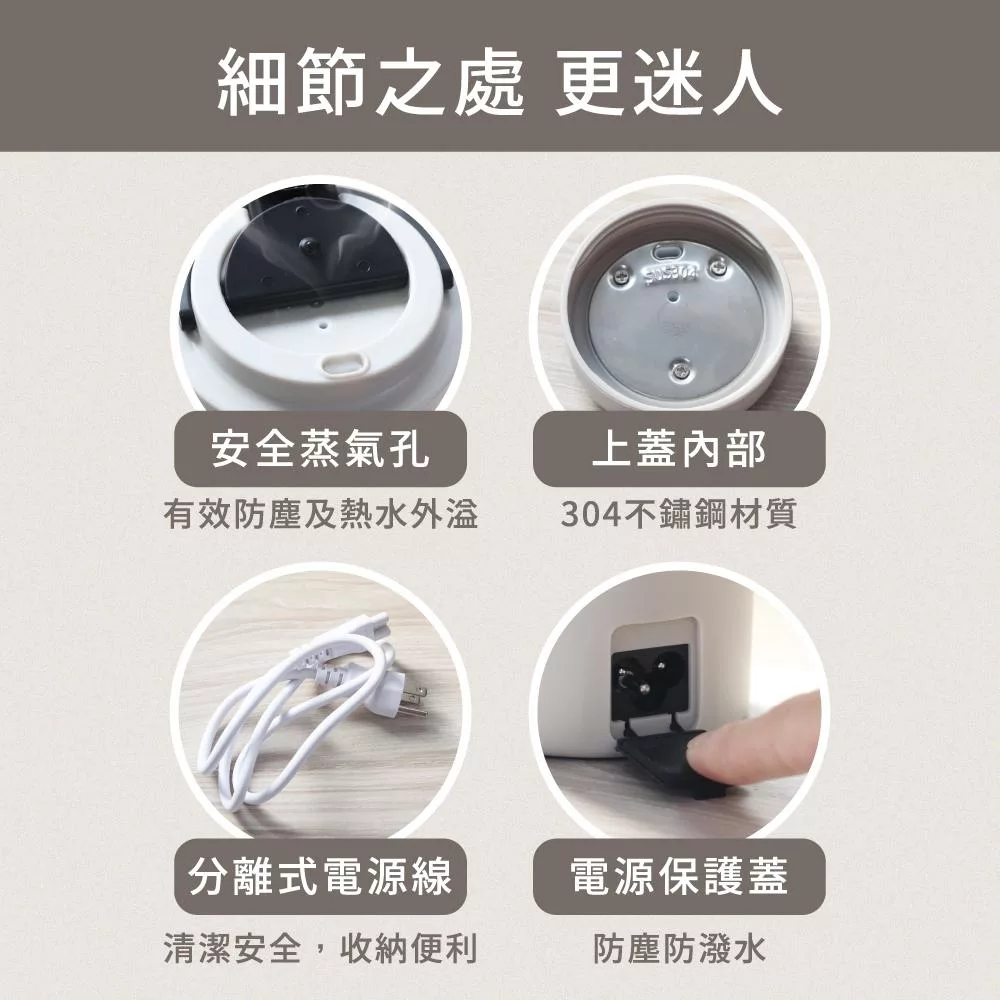 細節之處 更迷人

SUS304

安全蒸氣孔

有效防塵及熱水外溢

上蓋內部

304不鏽鋼材質

分離式電源線

清潔安全，收納便利

電源保護蓋

防塵防潑水