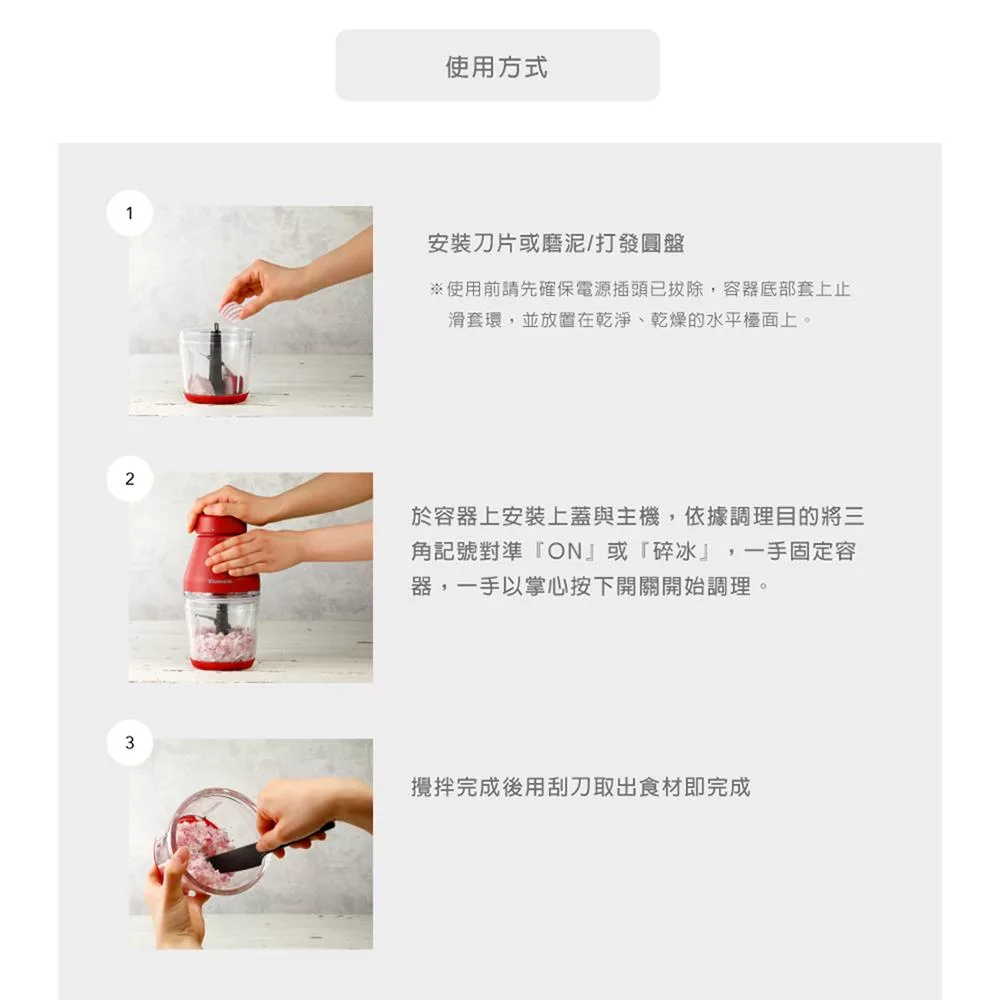 使用方式

1

安裝刀片或磨泥/打發圓盤

※使用前請先確保電源插頭已拔除，容器底部套上止滑套環，並放置在乾淨、乾燥的水平檯面上。

2

於容器上安裝上蓋與主機，依據調理目的將三角記號對準『ON』或『碎冰』，一手固定容器，一手以掌心按下開關開始調理。

3

攪拌完成後用刮刀取出食材即完成