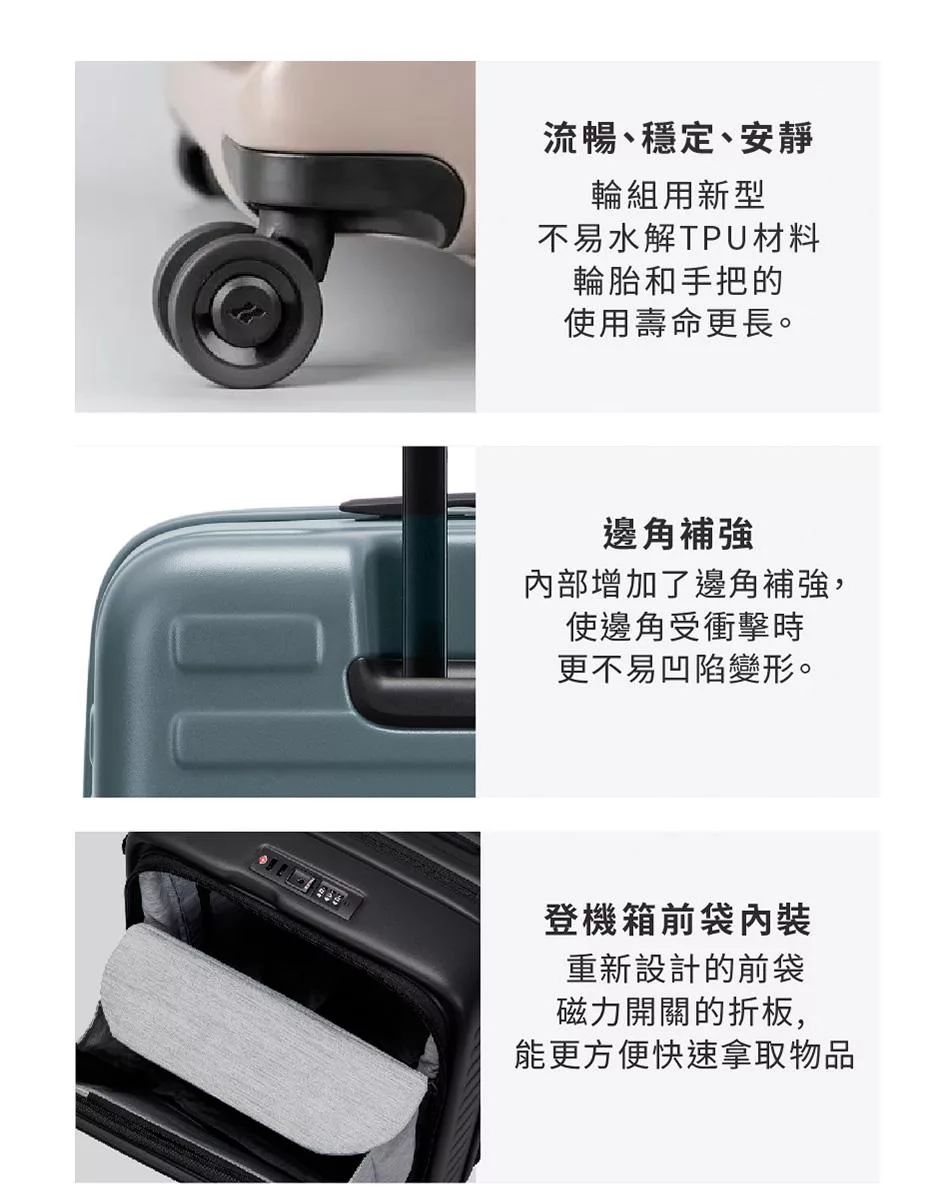 流暢、穩定、安靜

輪組用新型
不易水解TPU材料
輪胎和手把的
使用壽命更長。

邊角補強

內部增加了邊角補強，
使邊角受衝擊時
更不易凹陷變形。

登機箱前袋內裝

重新設計的前袋
磁力開關的折板，
能更方便快速拿取物品