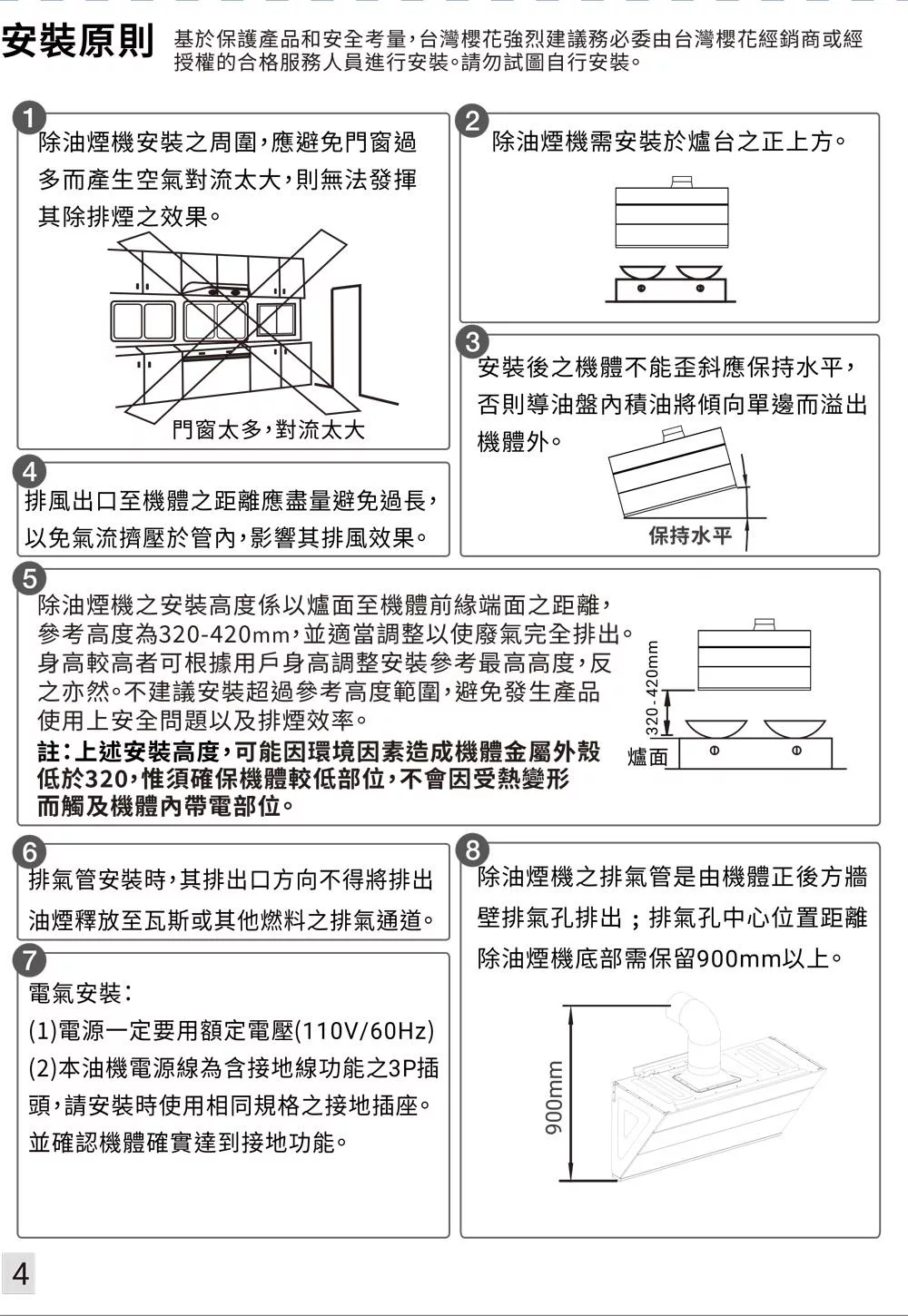 安裝原則 基於保護產品和安全考量,台灣櫻花強烈建議務必委由台灣櫻花經銷商或經授權的合格服務人員進行安裝。請勿試圖自行安裝。

1
除油煙機安裝之周圍,應避免門窗過多而產生空氣對流太大,則無法發揮其除排煙之效果。

門窗太多,對流太大

2
除油煙機需安裝於爐台之正上方。

3
安裝後之機體不能歪斜應保持水平,否則導油盤內積油將傾向單邊而溢出機體外。

保持水平

4
排風出口至機體之距離應盡量避免過長,以免氣流擠壓於管內,影響其排風效果。

5
除油煙機之安裝高度係以爐面至機體前緣端面之距離,參考高度為320-420mm,並適當調整以使廢氣完全排出。身高較高者可根據用戶身高調整安裝參考最高高度,反之亦然。不建議安裝超過參考高度範圍,避免發生產品使用上安全問題以及排煙效率。
註:上述安裝高度,可能因環境因素造成機體金屬外殼低於320,惟須確保機體較低部位,不會因受熱變形而觸及機體內帶電部位。

320-420mm
爐面

6
排氣管安裝時,其排出口方向不得將排出油煙釋放至瓦斯或其他燃料之排氣通道。

7
電氣安裝:
(1)電源一定要用額定電壓(110V/60Hz)
(2)本油機電源線為含接地線功能之3P插頭,請安裝時使用相同規格之接地插座。並確認機體確實達到接地功能。

8
除油煙機之排氣管是由機體正後方牆壁排氣孔排出;排氣孔中心位置距離除油煙機底部需保留900mm以上。

900mm

4