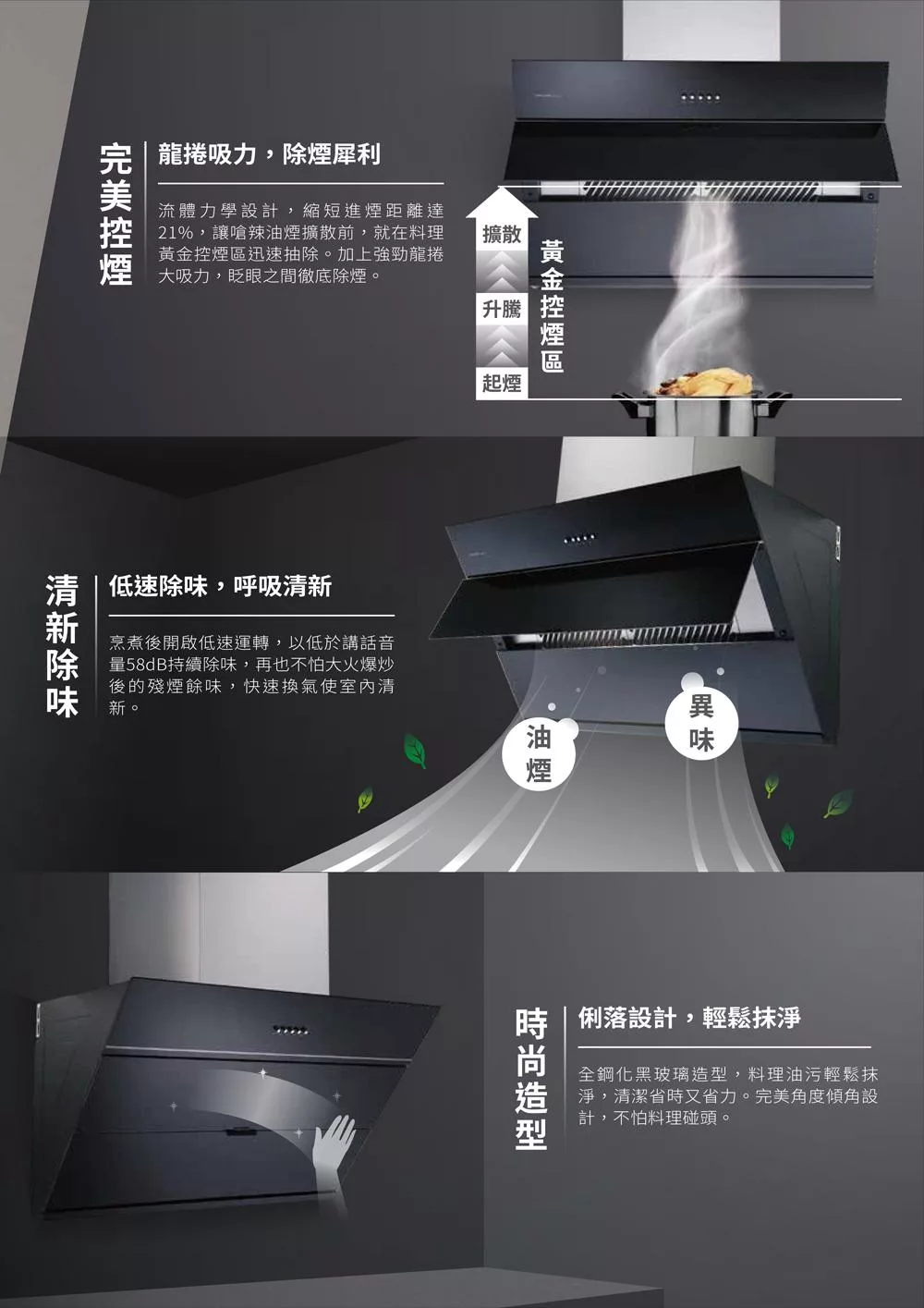 完美控煙

龍捲吸力，除煙犀利

流體力學設計，縮短進煙距離達21%，讓嗆辣油煙擴散前，就在料理黃金控煙區迅速抽除。加上強勁龍捲大吸力，眨眼之間徹底除煙。

擴散
升騰
起煙

黃金控煙區

清新除味

低速除味，呼吸清新

烹煮後開啟低速運轉，以低於講話音量58dB持續除味，再也不怕大火爆炒後的殘煙餘味，快速換氣使室內清新。

油煙

異味

時尚造型

俐落設計，輕鬆抹淨

全鋼化黑玻璃造型，料理油污輕鬆抹淨，清潔省時又省力。完美角度傾角設計，不怕料理碰頭。