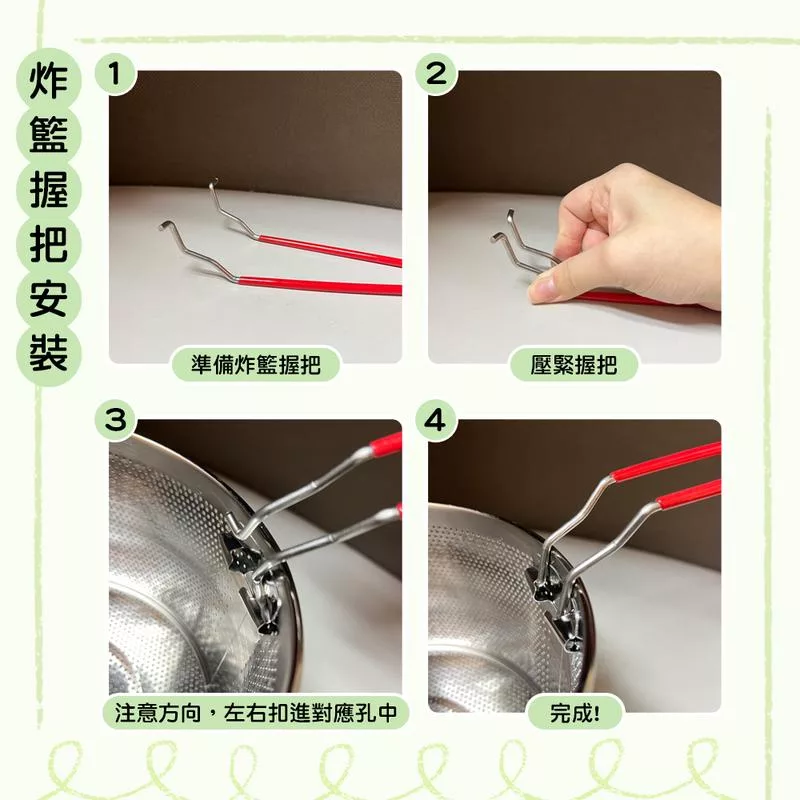 炸籃握把安裝

1
準備炸籃握把

2
壓緊握把

3
注意方向，左右扣進對應孔中

4
完成!