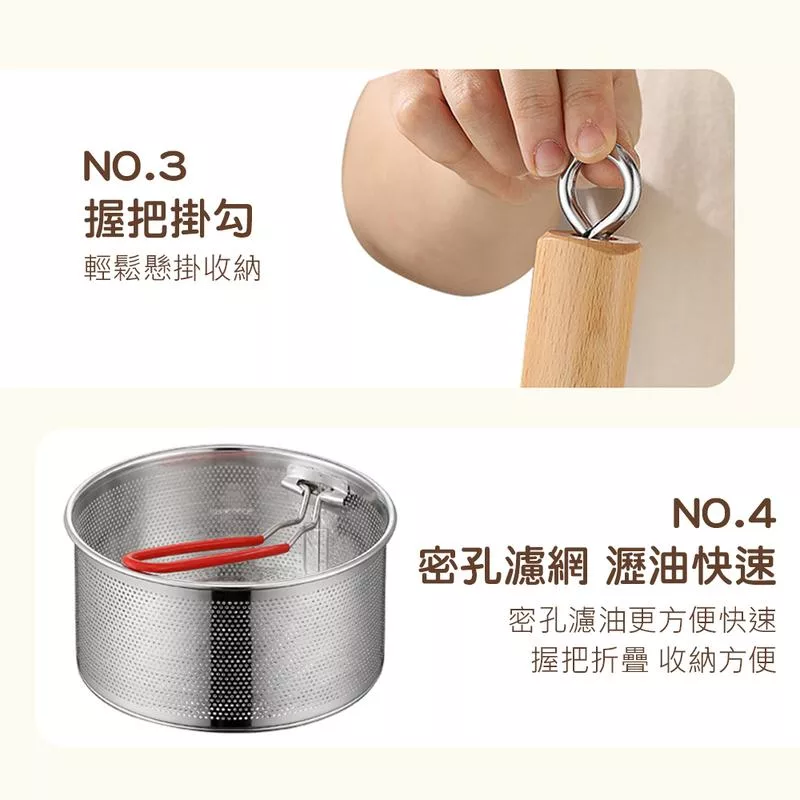 NO.3
握把掛勾
輕鬆懸掛收納

NO.4
密孔濾網 瀝油快速
密孔濾油更方便快速
握把折疊 收納方便