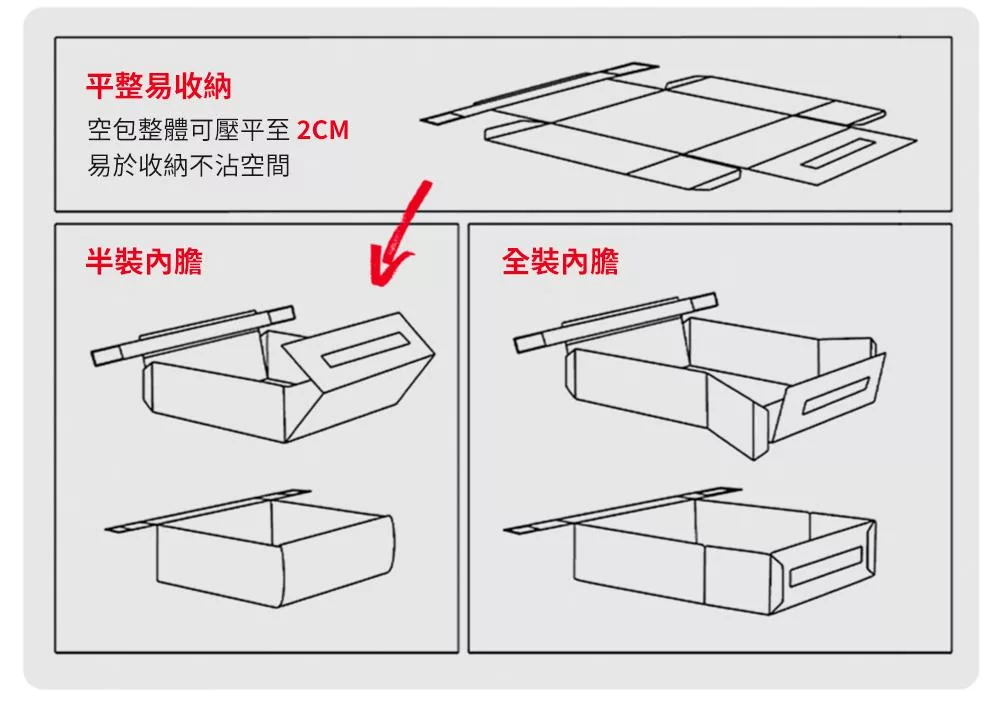 平整易收納
空包整體可壓平至 2CM
易於收納不沾空間

半裝內膽

全裝內膽