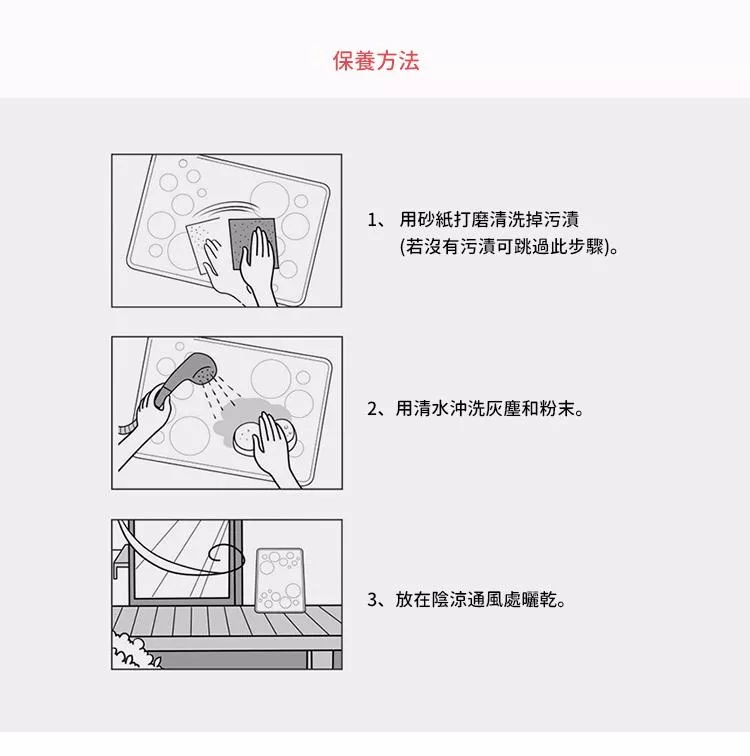 保養方法

1、 用砂紙打磨清洗掉污漬
(若沒有污漬可跳過此步驟)。

2、用清水沖洗灰塵和粉末。

3、放在陰涼通風處曬乾。