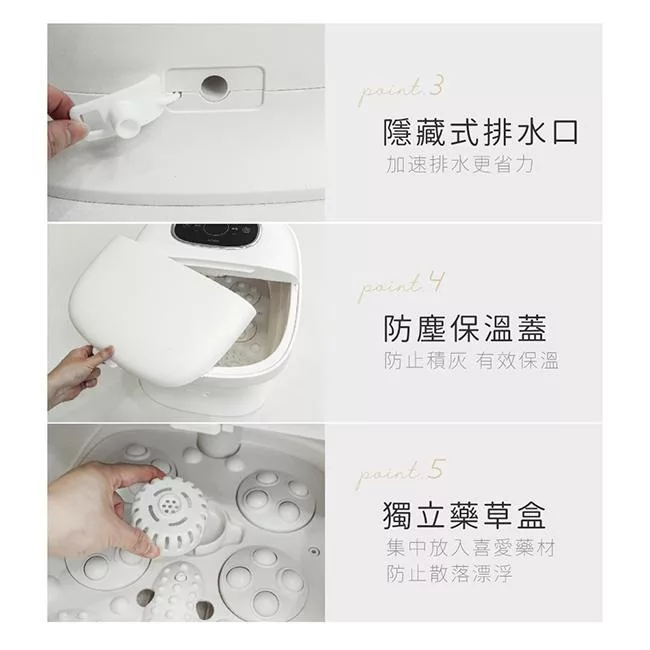 point.3

隱藏式排水口

加速排水更省力

point.4

防塵保溫蓋

防止積灰 有效保溫

point.5

獨立藥草盒

集中放入喜愛藥材
防止散落漂浮