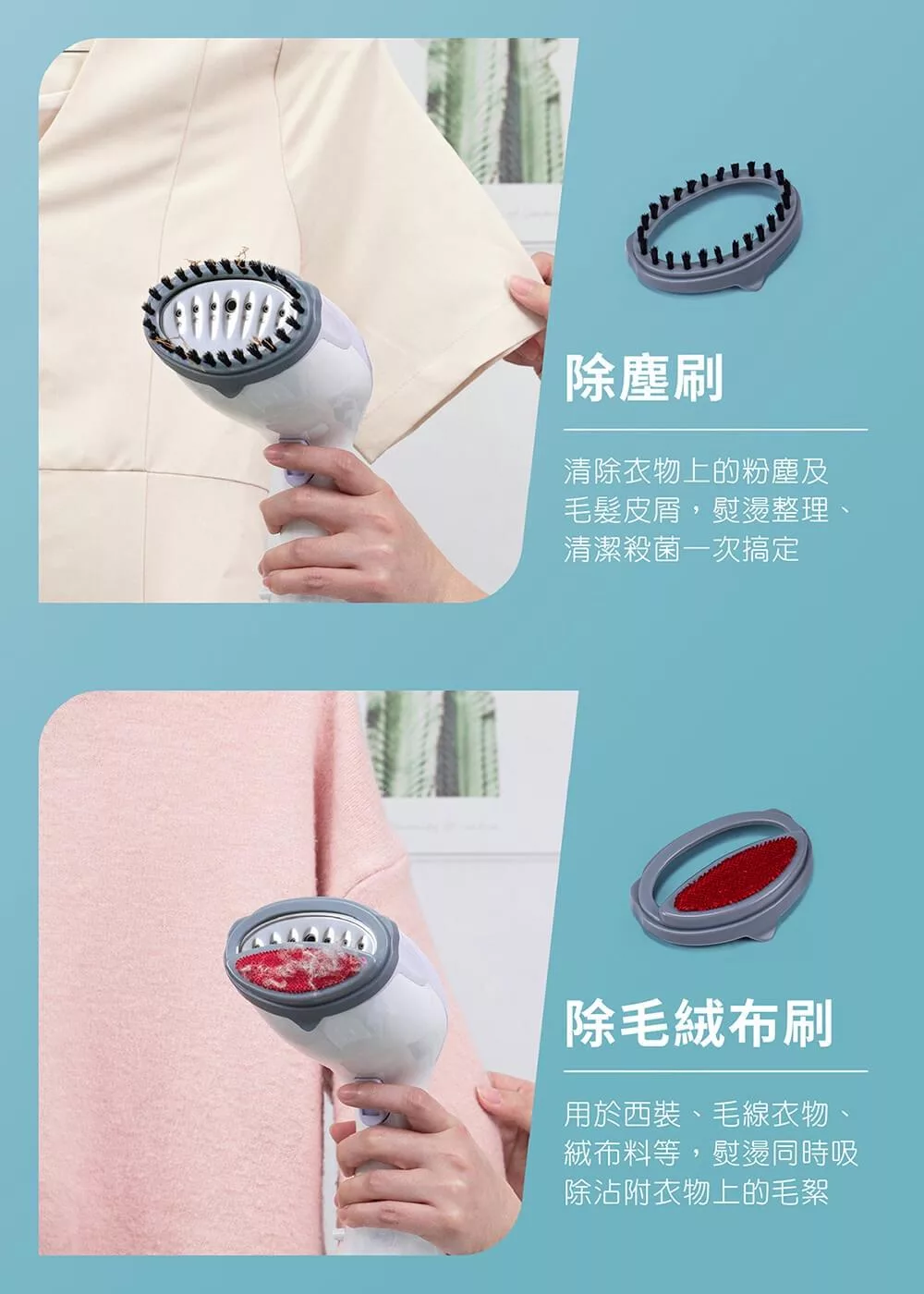 除塵刷

清除衣物上的粉塵及毛髮皮屑，熨燙整理、清潔殺菌一次搞定

除毛絨布刷

用於西裝、毛線衣物、絨布料等，熨燙同時吸除沾附衣物上的毛絮