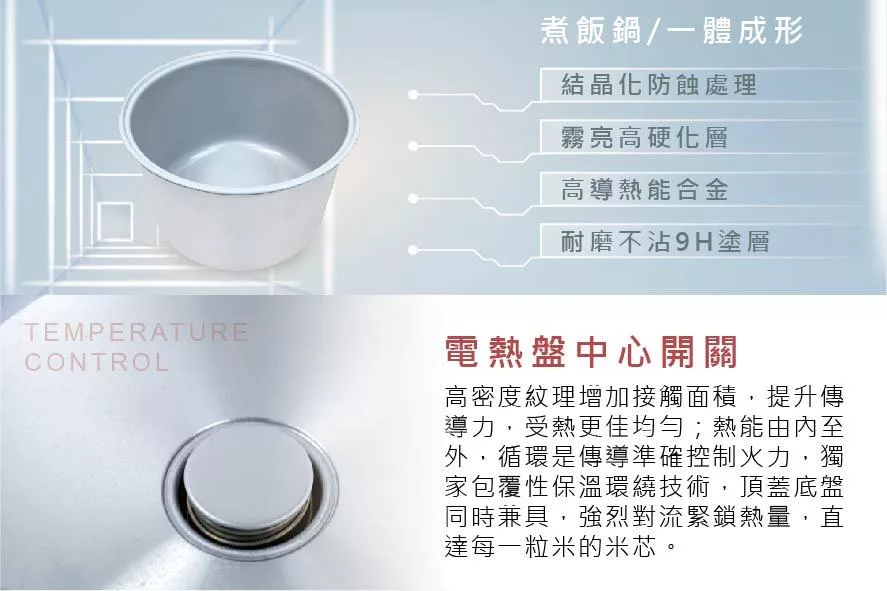 煮飯鍋/一體成形

結晶化防蝕處理

霧亮高硬化層

高導熱能合金

耐磨不沾9H塗層

TEMPERATURE CONTROL

電熱盤中心開關

高密度紋理增加接觸面積，提升傳導力，受熱更佳均勻；熱能由內至外，循環是傳導準確控制火力，獨家包覆性保溫環繞技術，頂蓋底盤同時兼具，強烈對流緊鎖熱量，直達每一粒米的米芯。