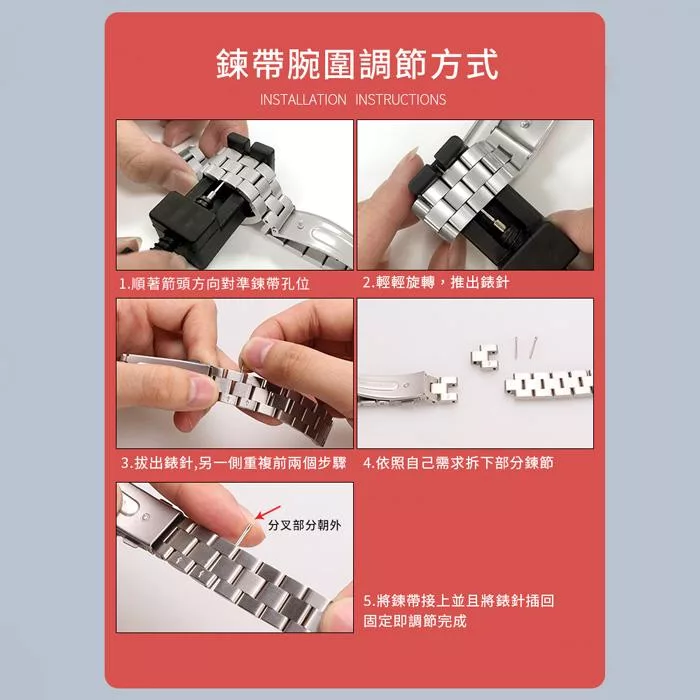 錶帶腕圍調節方式

INSTALLATION INSTRUCTIONS

1.順著箭頭方向對準錶帶孔位

2.輕輕旋轉，推出錶針

3.拔出錶針,另一側重複前兩個步驟

4.依照自己需求拆下部分錶節

分叉部分朝外

5.將錶帶接上並且將錶針插回固定即調節完成