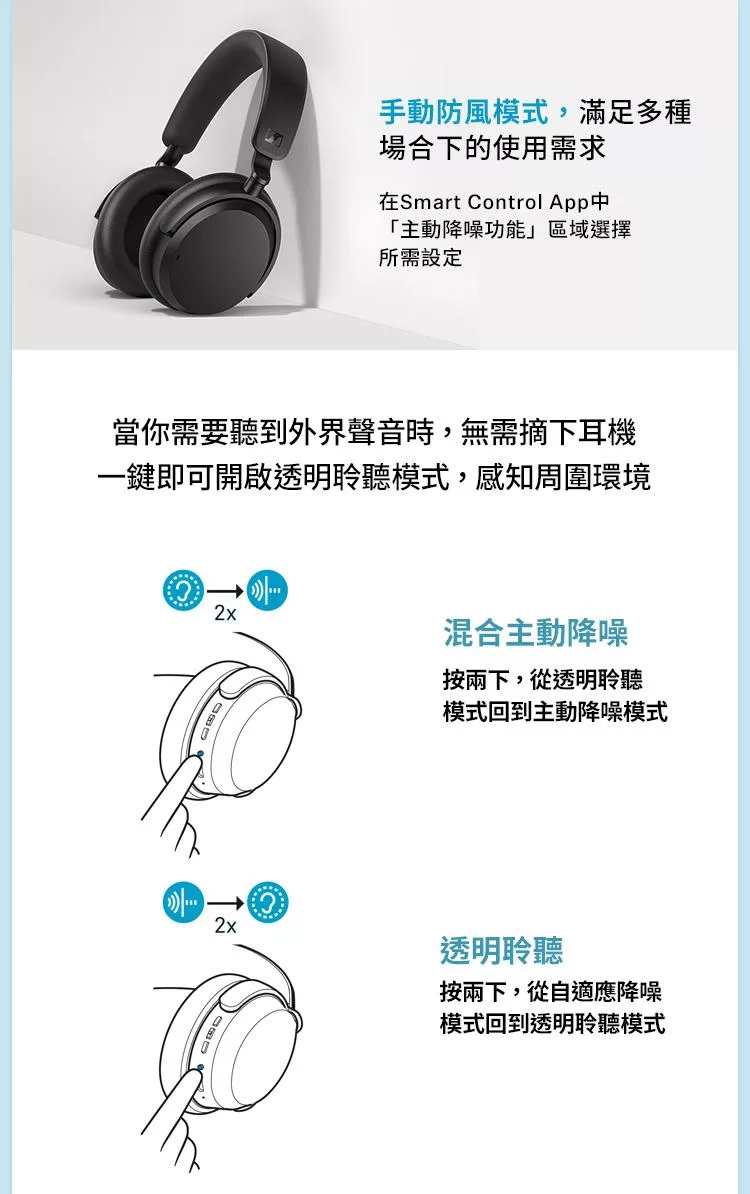 手動防風模式，滿足多種場合下的使用需求

在Smart Control App中「主動降噪功能」區域選擇所需設定

當你需要聽到外界聲音時，無需摘下耳機
一鍵即可開啟透明聆聽模式，感知周圍環境

2x

混合主動降噪

按兩下，從透明聆聽模式回到主動降噪模式

2x

透明聆聽

按兩下，從自適應降噪模式回到透明聆聽模式