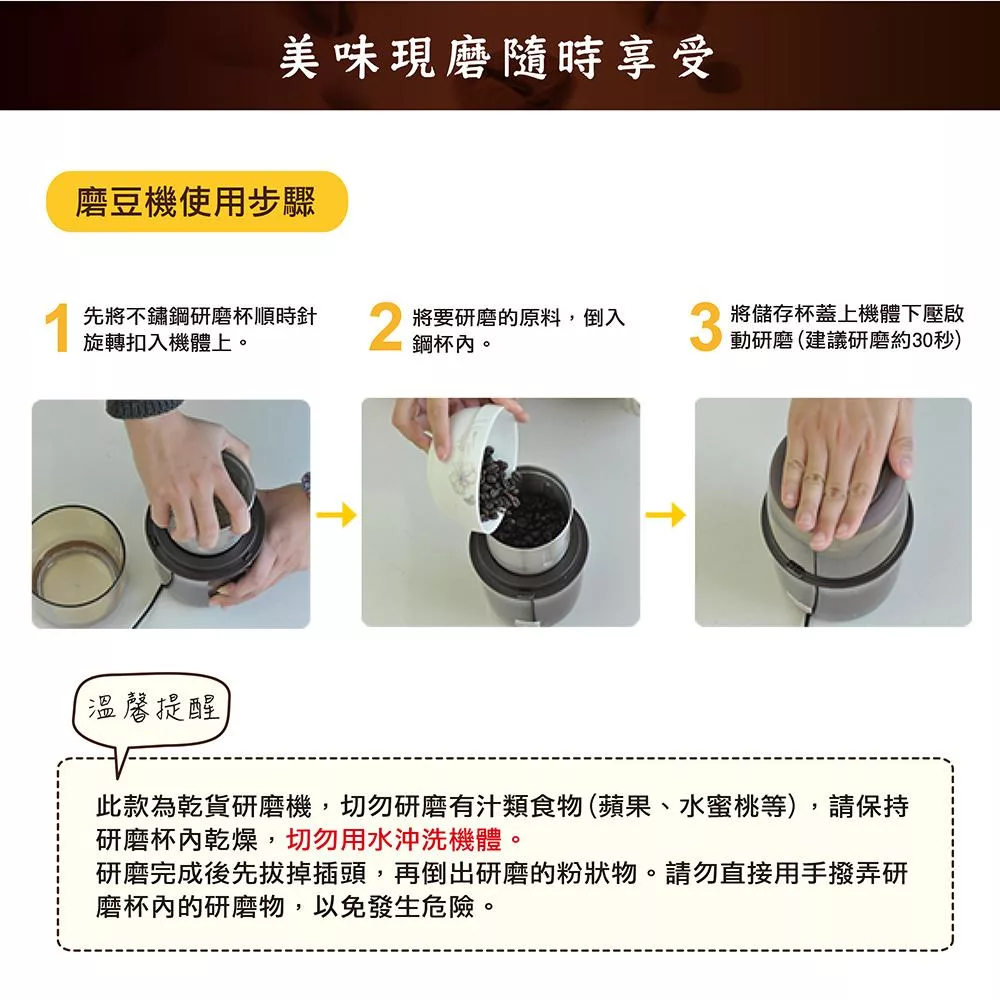 美味現磨隨時享受

磨豆機使用步驟

1 先將不鏽鋼研磨杯順時針旋轉扣入機體上。

2 將要研磨的原料，倒入鋼杯內。

3 將儲存杯蓋上機體下壓啟動研磨（建議研磨約30秒）

溫馨提醒

此款為乾貨研磨機，切勿研磨有汁類食物（蘋果、水蜜桃等），請保持研磨杯內乾燥，切勿用水沖洗機體。
研磨完成後先拔掉插頭，再倒出研磨的粉狀物。請勿直接用手撥弄研磨杯內的研磨物，以免發生危險。