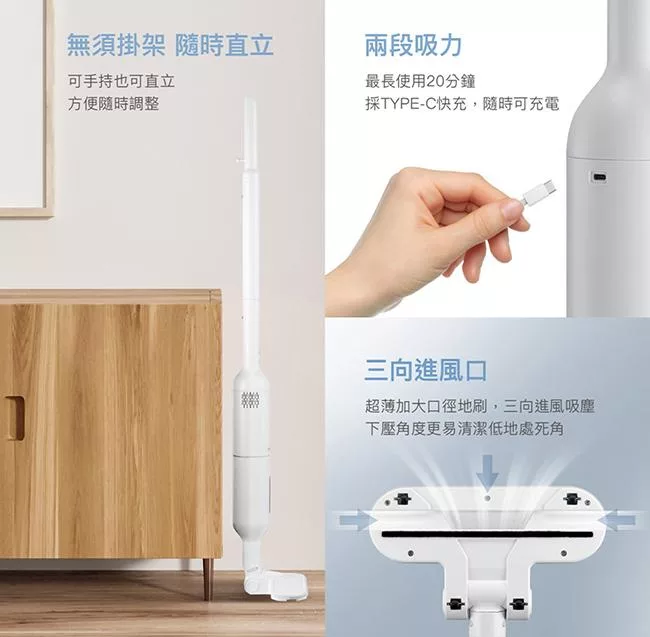 無須掛架 隨時直立

可手持也可直立
方便隨時調整

兩段吸力

最長使用20分鐘
採TYPE-C快充，隨時可充電

三向進風口

超薄加大口徑地刷，三向進風吸塵
下壓角度更易清潔低地處死角