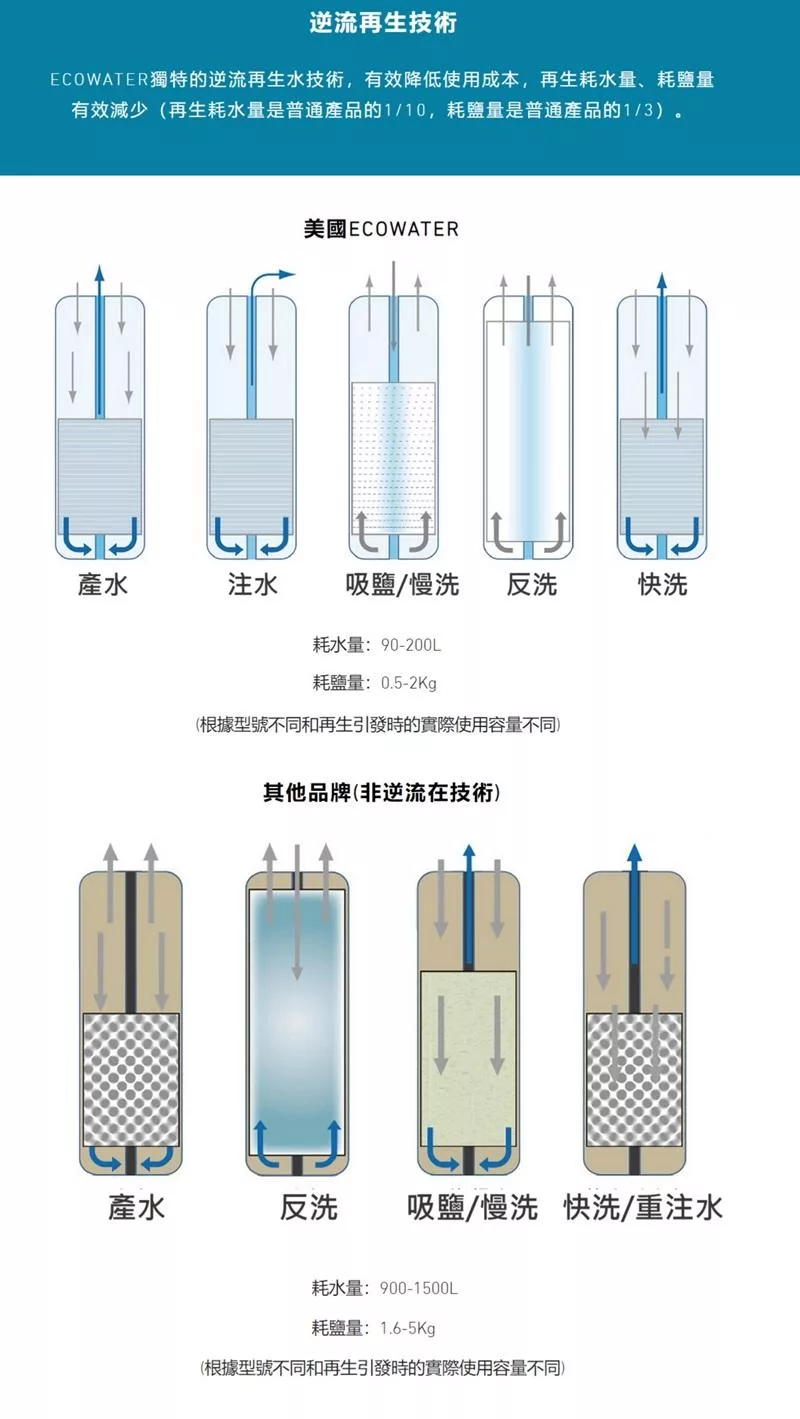 逆流再生技術

ECOWATER獨特的逆流再生水技術，有效降低使用成本，再生耗水量、耗鹽量有效減少（再生耗水量是普通產品的1/10，耗鹽量是普通產品的1/3）。

美國ECOWATER

產水　注水　吸鹽/慢洗　反洗　快洗

耗水量：90-200L

耗鹽量：0.5-2Kg

(根據型號不同和再生引發時的實際使用容量不同)

其他品牌(非逆流在技術)

產水　反洗　吸鹽/慢洗　快洗/重注水

耗水量：900-1500L

耗鹽量：1.6-5Kg

(根據型號不同和再生引發時的實際使用容量不同)