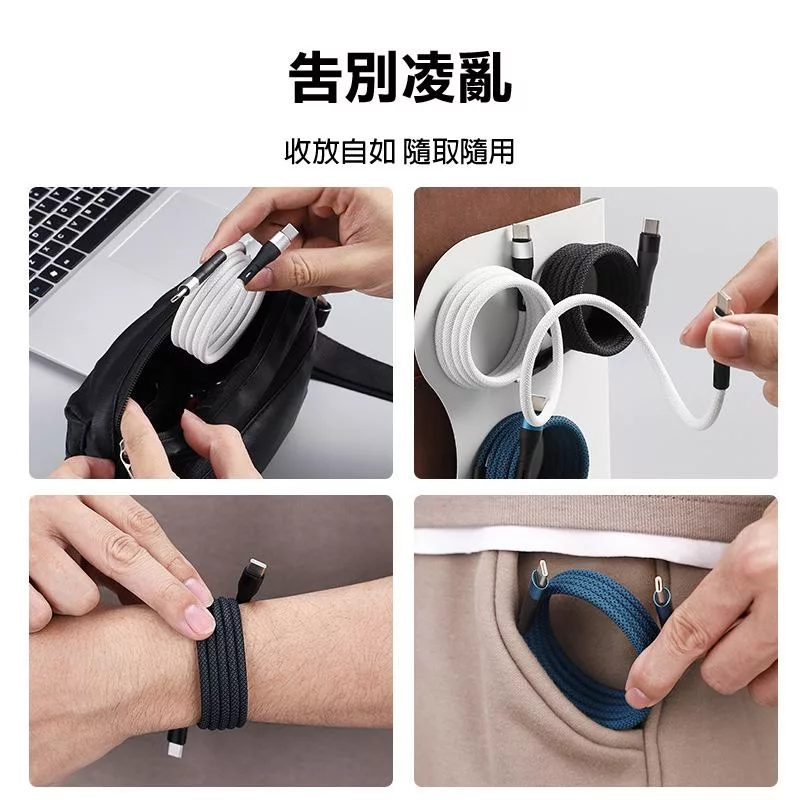 告別凌亂

收放自如 隨取隨用