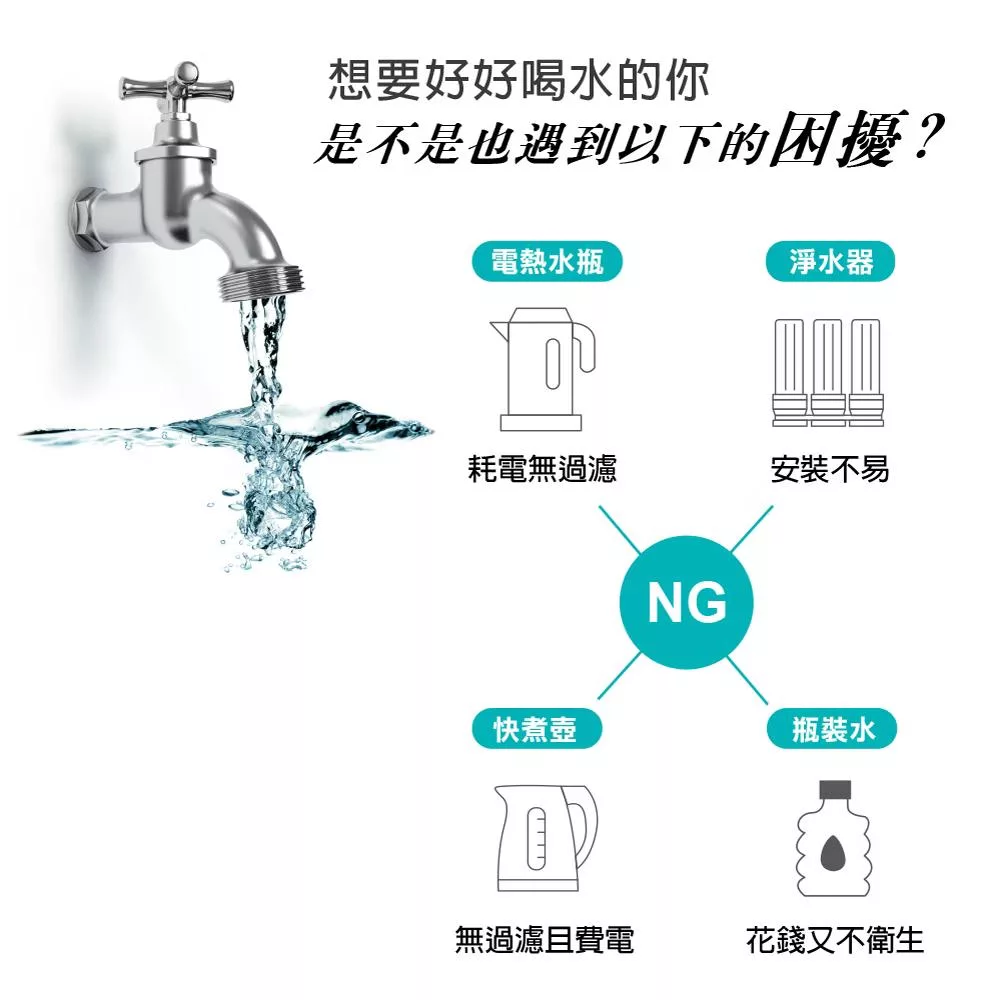 想要好好喝水的你
是不是也遇到以下的困擾？

電熱水瓶
耗電無過濾

淨水器
安裝不易

NG

快煮壺
無過濾且費電

瓶裝水
花錢又不衛生