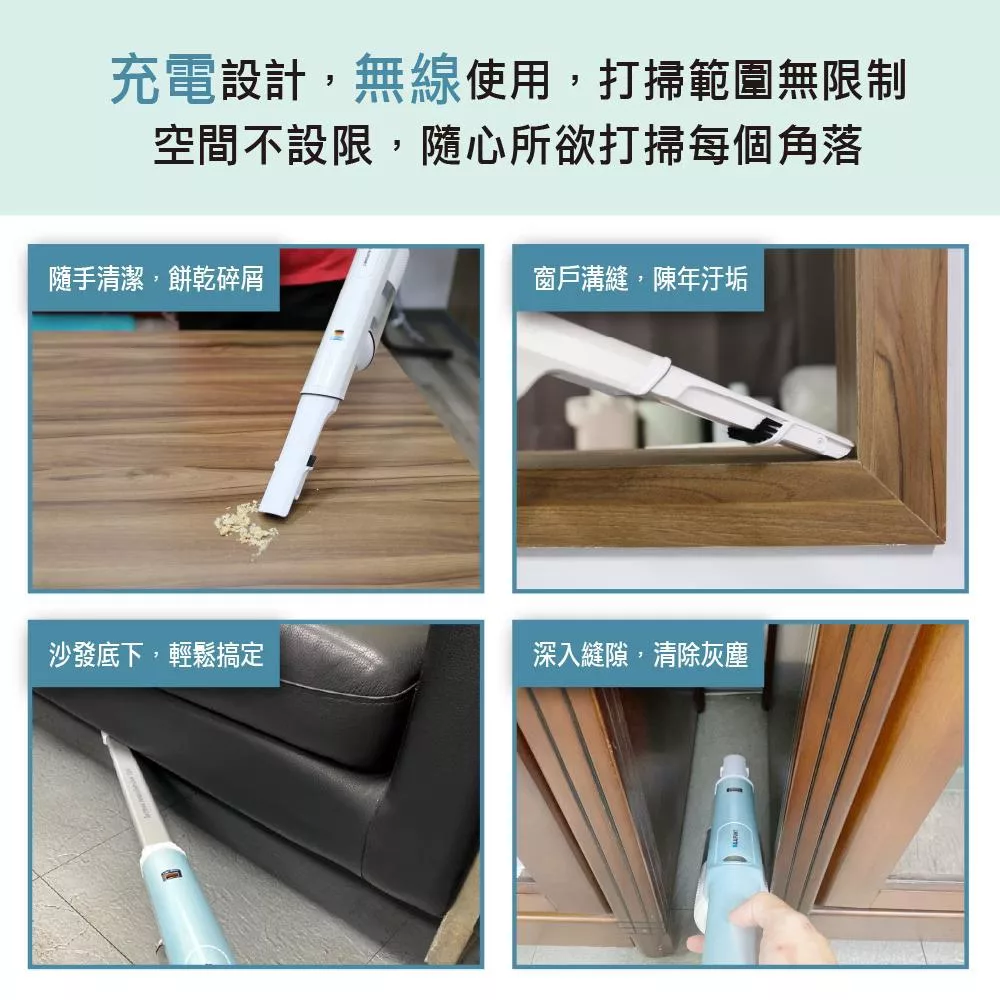 充電設計，無線使用，打掃範圍無限制
空間不設限，隨心所欲打掃每個角落

隨手清潔，餅乾碎屑

窗戶溝縫，陳年汙垢

沙發底下，輕鬆搞定

深入縫隙，清除灰塵