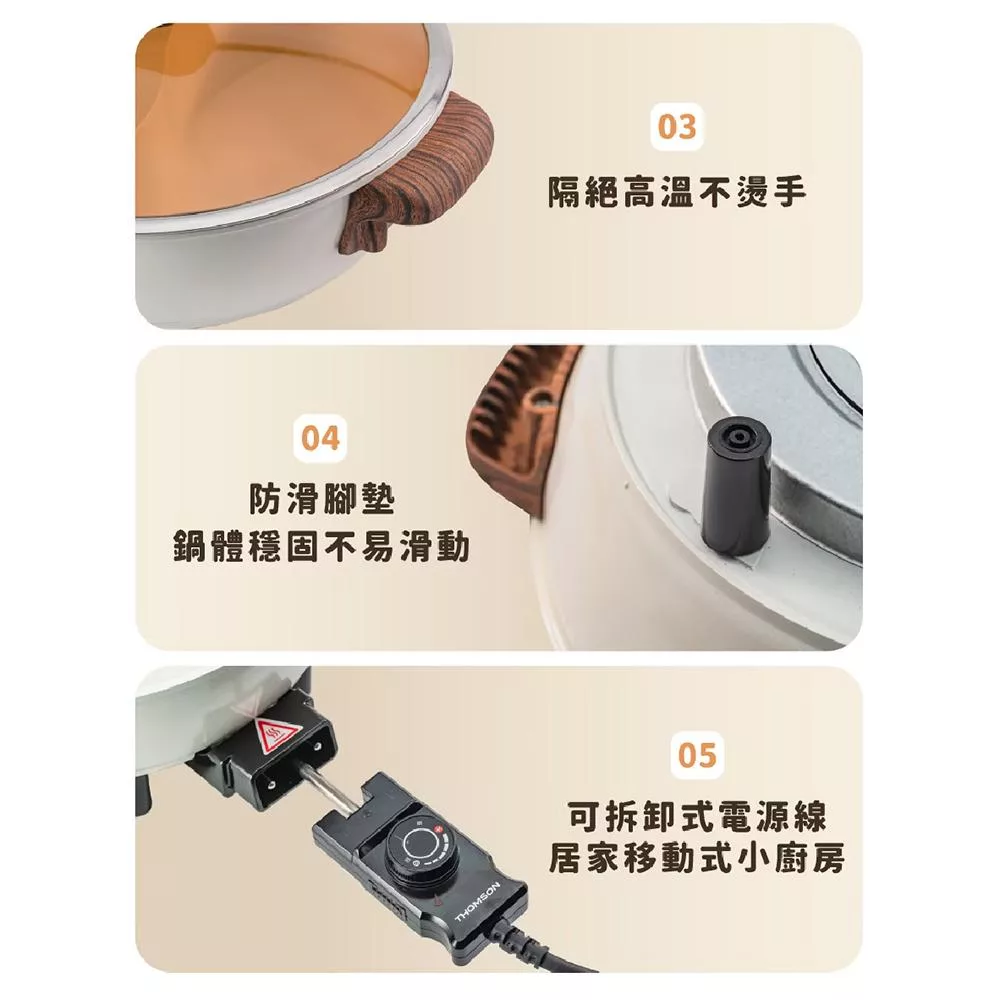 03

隔絕高溫不燙手

04

防滑腳墊
鍋體穩固不易滑動

05

可拆卸式電源線
居家移動式小廚房

THOMSON