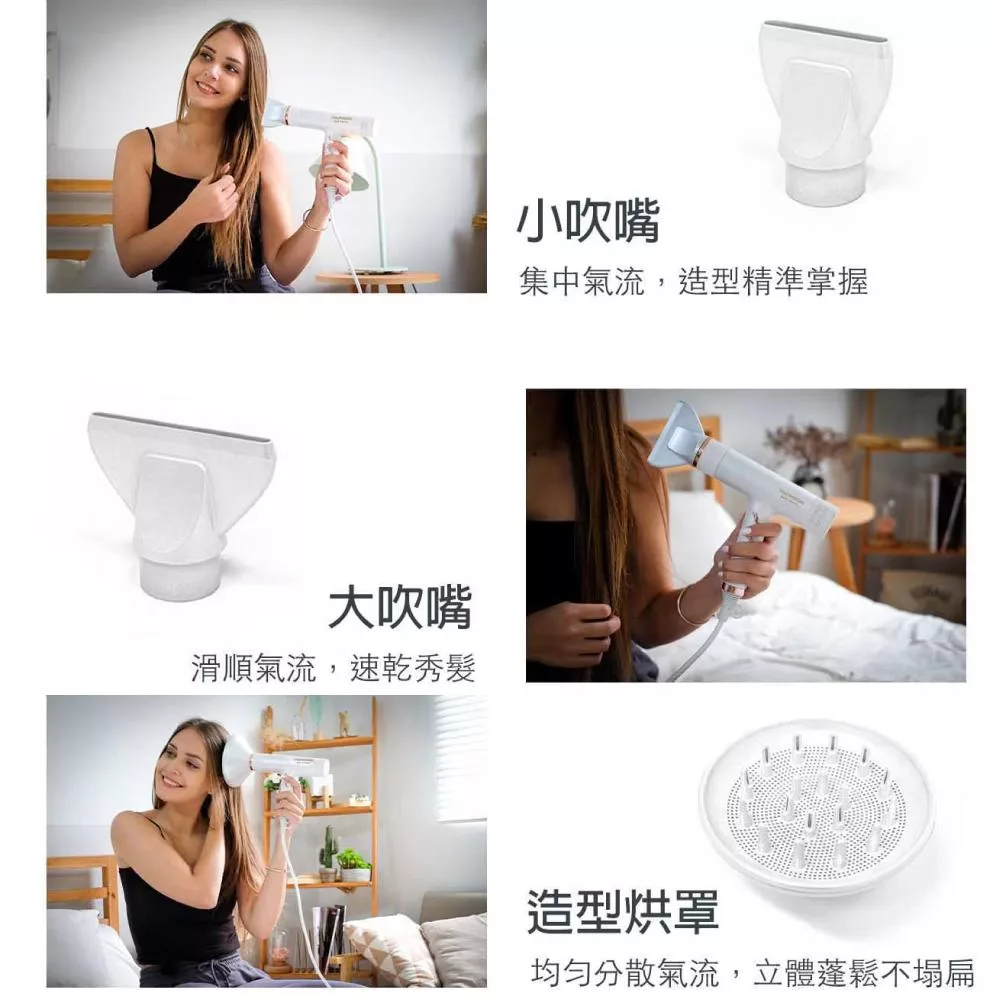 小吹嘴
集中氣流，造型精準掌握

大吹嘴
滑順氣流，速乾秀髮

造型烘罩
均勻分散氣流，立體蓬鬆不塌扁