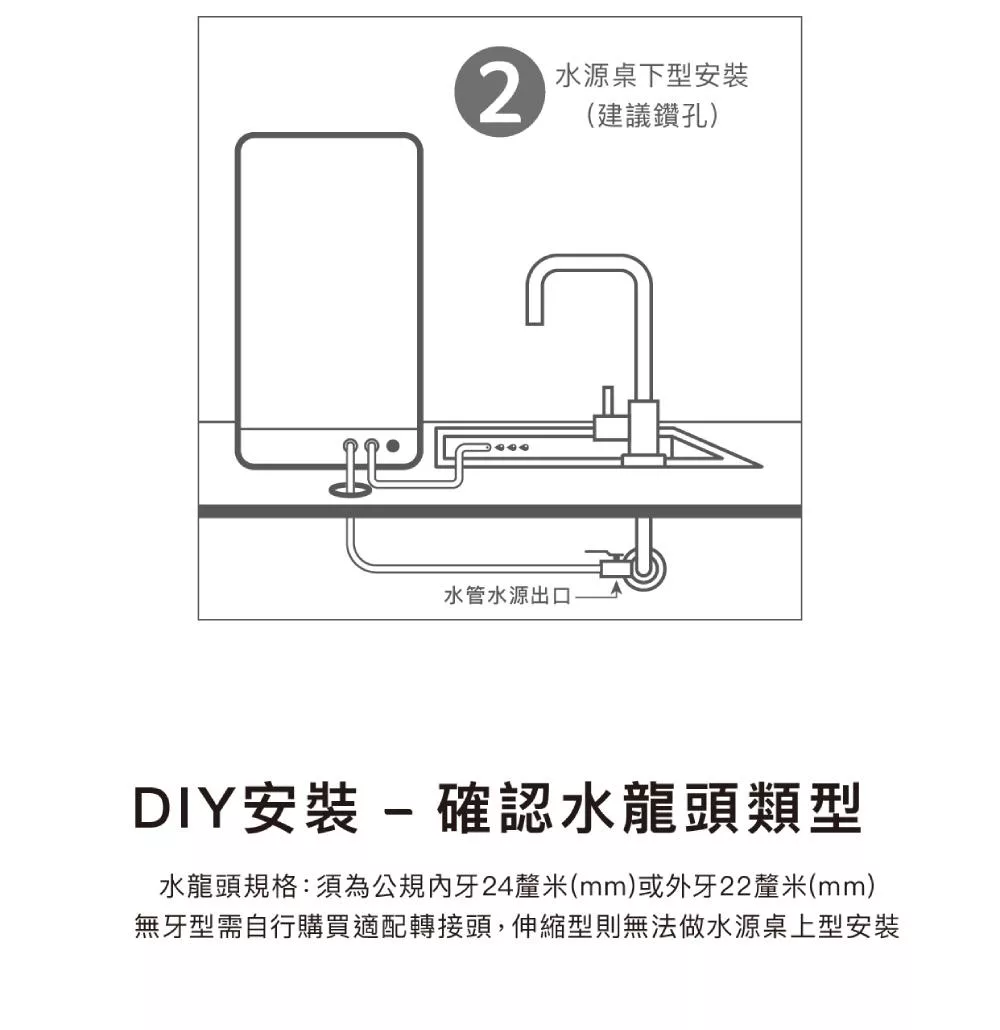 2
水源桌下型安裝
(建議鑽孔)

水管水源出口

DIY安裝 – 確認水龍頭類型

水龍頭規格：須為公規內牙24釐米(mm)或外牙22釐米(mm)
無牙型需自行購買適配轉接頭，伸縮型則無法做水源桌上型安裝