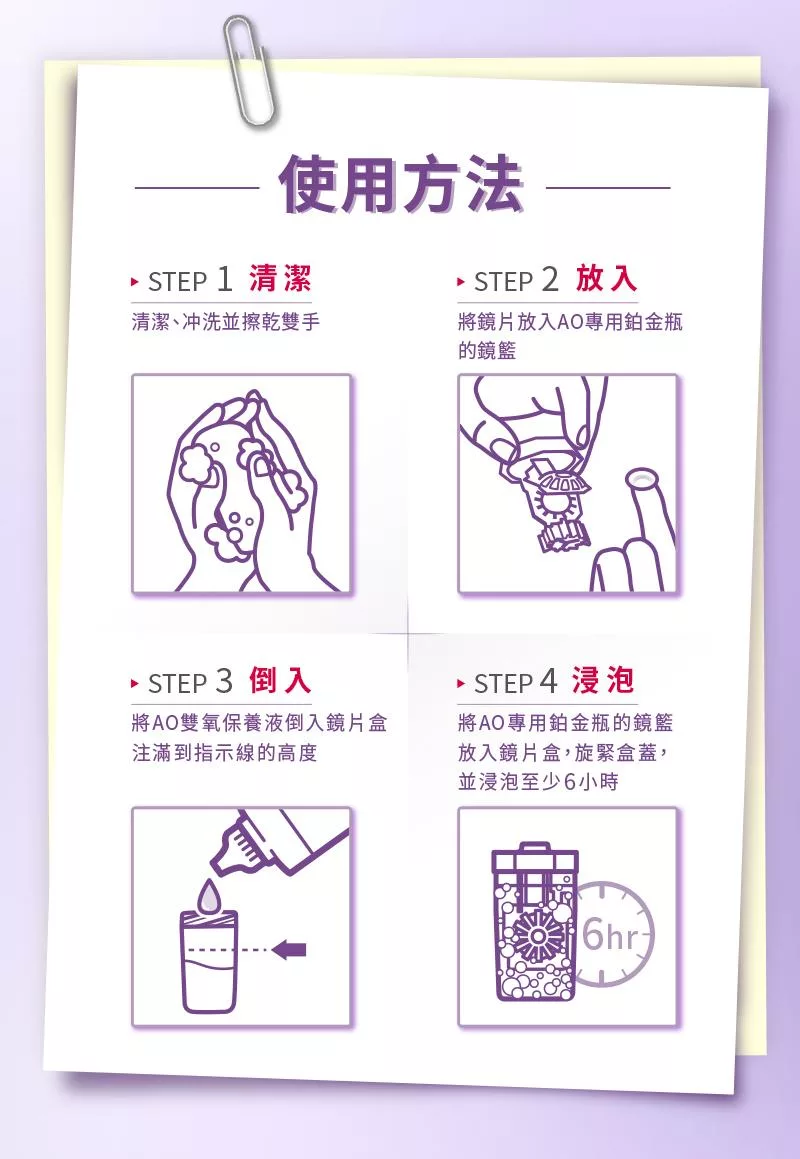 使用方法

STEP 1 清潔

清潔、冲洗並擦乾雙手

STEP 2 放入

將鏡片放入AO專用鉑金瓶的鏡籃

STEP 3 倒入

將AO雙氧保養液倒入鏡片盒注滿到指示線的高度

STEP 4 浸泡

將AO專用鉑金瓶的鏡籃放入鏡片盒，旋緊盒蓋，並浸泡至少6小時

6hr