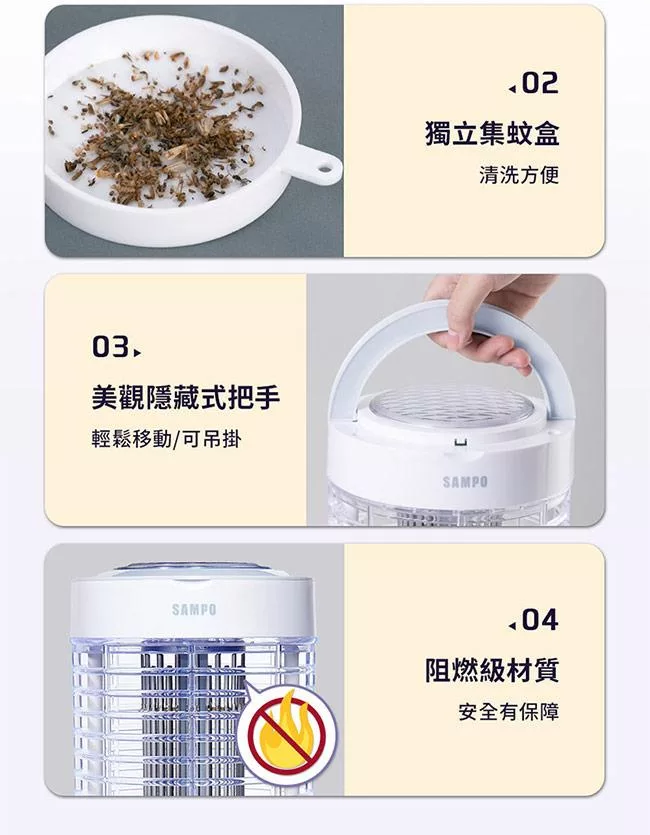 02
獨立集蚊盒
清洗方便

03
美觀隱藏式把手
輕鬆移動/可吊掛

SAMPO

SAMPO

04
阻燃級材質
安全有保障